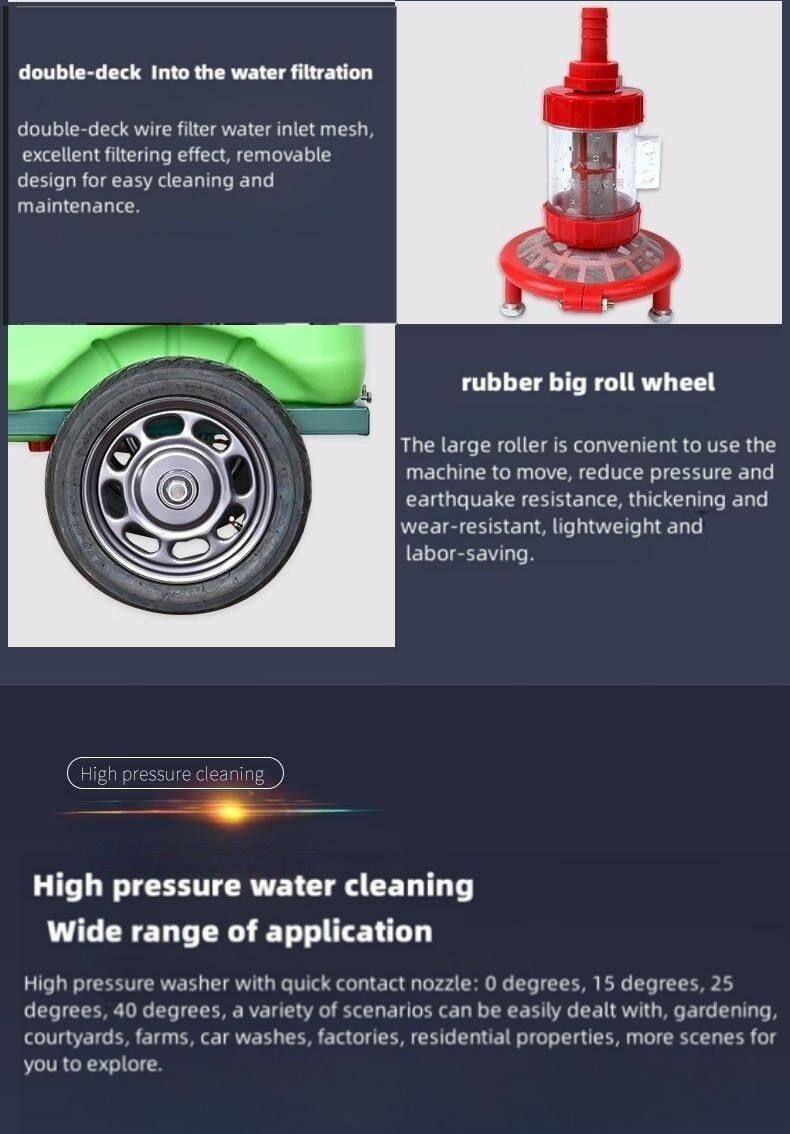 double-deck Into the water filtration

double-deck wire filter water inlet mesh, excellent filtering effect, removable design for easy cleaning and maintenance.

rubber big roll wheel

The large roller is convenient to use the machine to move, reduce pressure and earthquake resistance, thickening and wear-resistant, lightweight and labor-saving.

High pressure cleaning

High pressure water cleaning
Wide range of application

High pressure washer with quick contact nozzle: 0 degrees, 15 degrees, 25 degrees, 40 degrees, a variety of scenarios can be easily dealt with, gardening, courtyards, farms, car washes, factories, residential properties, more scenes for you to explore.