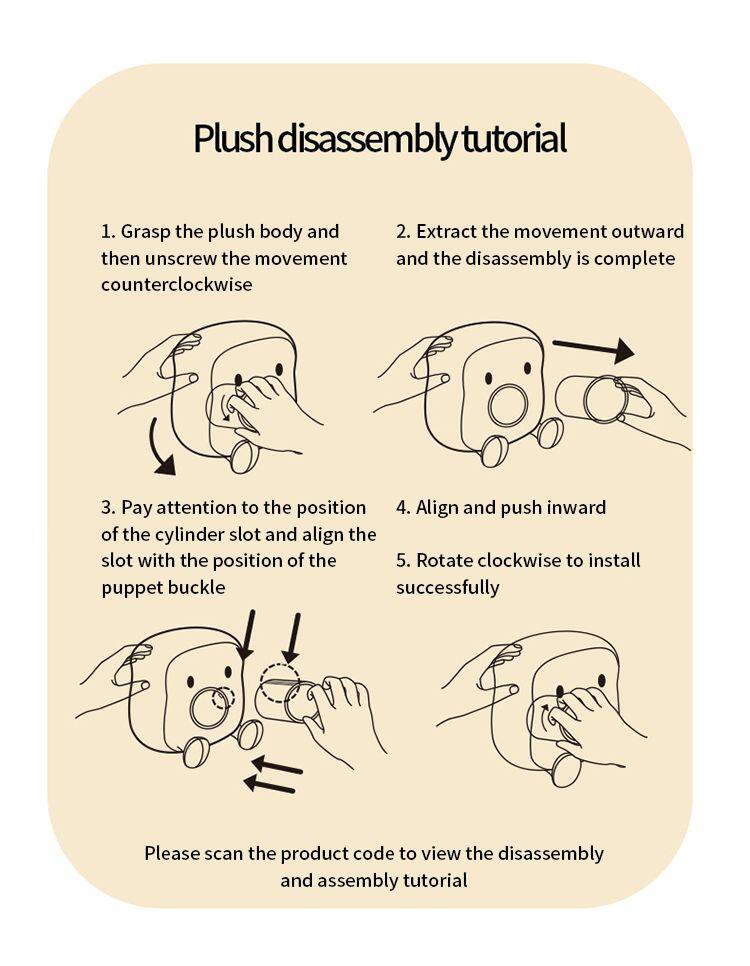 Plush disassembly tutorial

1. Grasp the plush body and then unscrew the movement counterclockwise

2. Extract the movement outward and the disassembly is complete

3. Pay attention to the position of the cylinder slot and align the slot with the position of the puppet buckle

4. Align and push inward

5. Rotate clockwise to install successfully

Please scan the product code to view the disassembly and assembly tutorial