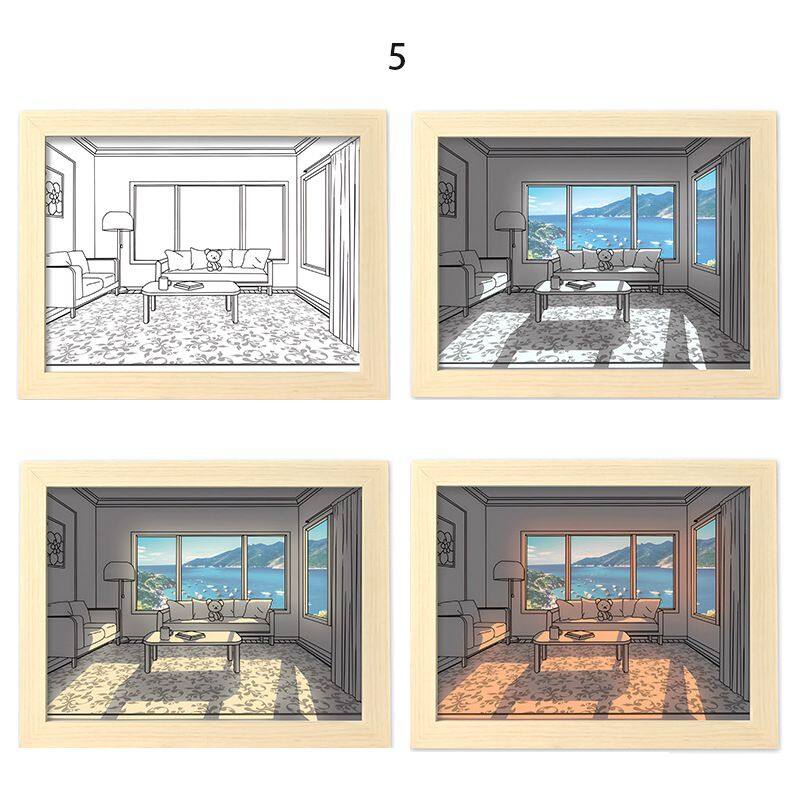 5