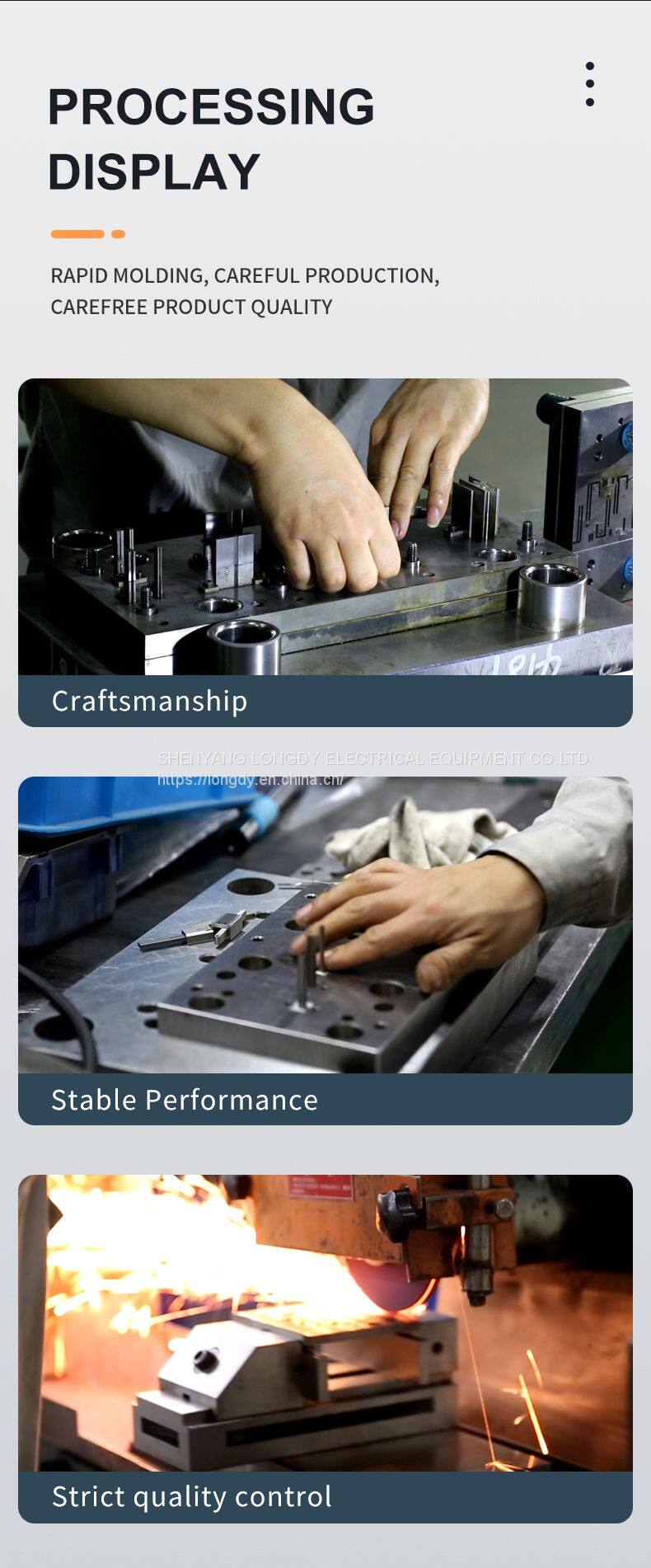 PROCESSING DISPLAY

RAPID MOLDING, CAREFUL PRODUCTION, CAREFREE PRODUCT QUALITY

Craftsmanship

SHENYANG LONGDY ELECTRICAL EQUIPMENT CO.LTD
https://longdy.en.china.cn/

Stable Performance

Strict quality control