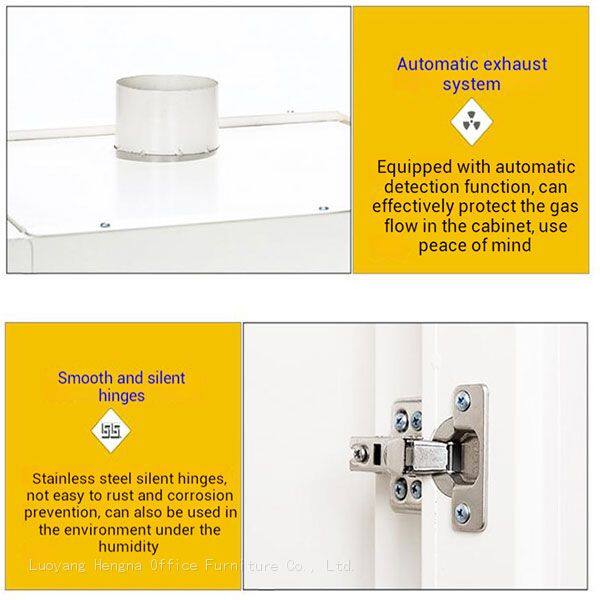 Automatic exhaust system

Equipped with automatic detection function, can effectively protect the gas flow in the cabinet, use peace of mind

Smooth and silent hinges

Stainless steel silent hinges, not easy to rust and corrosion prevention, can also be used in the environment under the humidity

Luoyang Hengna Office Furniture Co., Ltd.