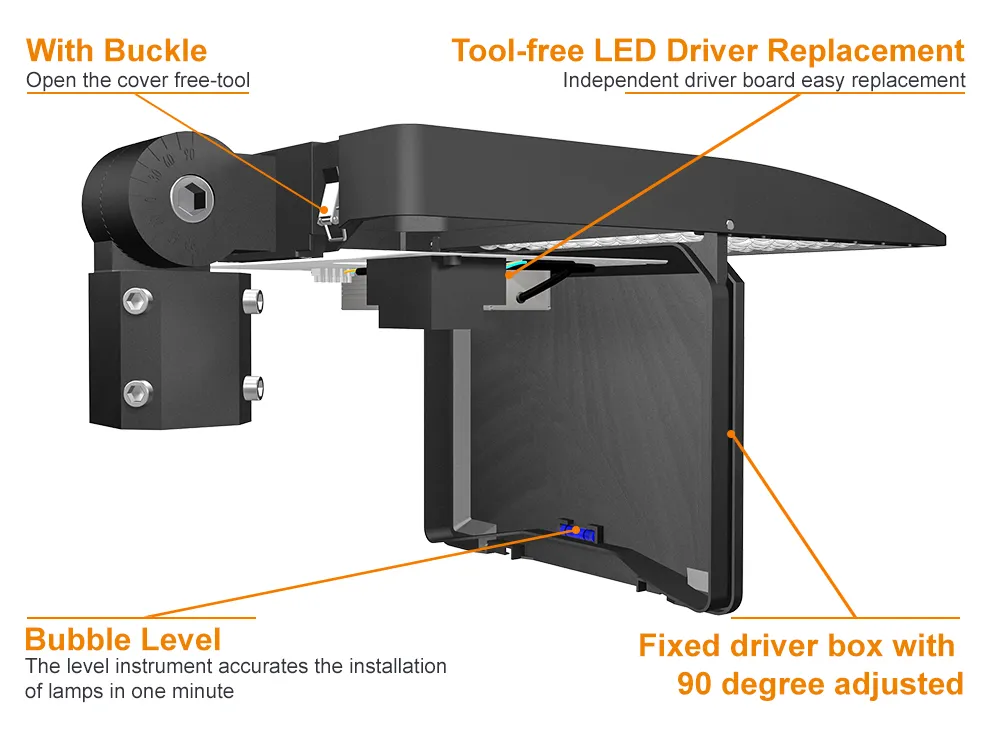 With Buckle
Open the cover free-tool

Tool-free LED Driver Replacement
Independent driver board easy replacement

Bubble Level
The level instrument accurates the installation of lamps in one minute

Fixed driver box with 90 degree adjusted