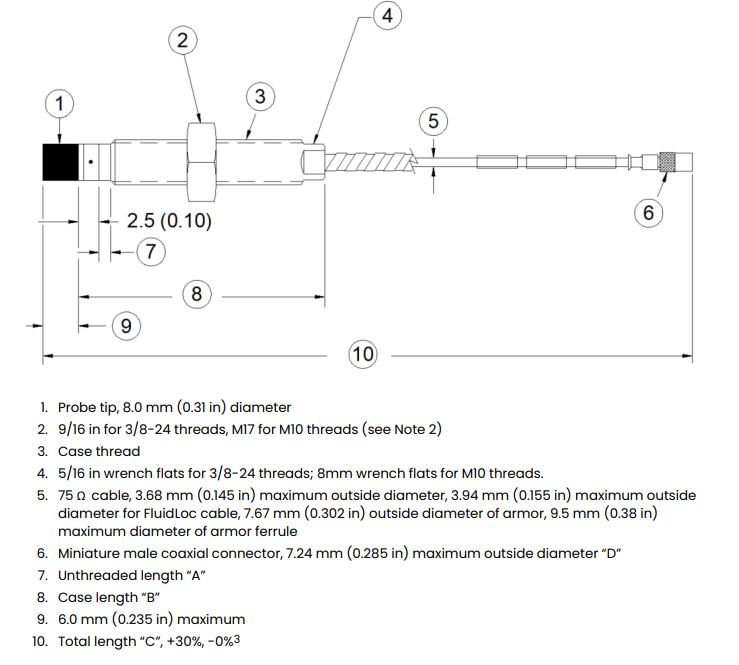 4

2

3

1

5

6

2.5 (0.10)

7

8

9

10

1. Probe tip, 8.0 mm (0.31 in) diameter
2. 9/16 in for 3/8-24 threads, M17 for M10 threads (see Note 2)
3. Case thread
4. 5/16 in wrench flats for 3/8-24 threads; 8mm wrench flats for M10 threads.
5. 75 Ω cable, 3.68 mm (0.145 in) maximum outside diameter, 3.94 mm (0.155 in) maximum outside diameter for FluidLoc cable, 7.67 mm (0.302 in) outside diameter of armor, 9.5 mm (0.38 in) maximum diameter of armor ferrule
6. Miniature male coaxial connector, 7.24 mm (0.285 in) maximum outside diameter "D"
7. Unthreaded length "A"
8. Case length "B"
9. 6.0 mm (0.235 in) maximum
10. Total length "C", +30%, -0%$^3$