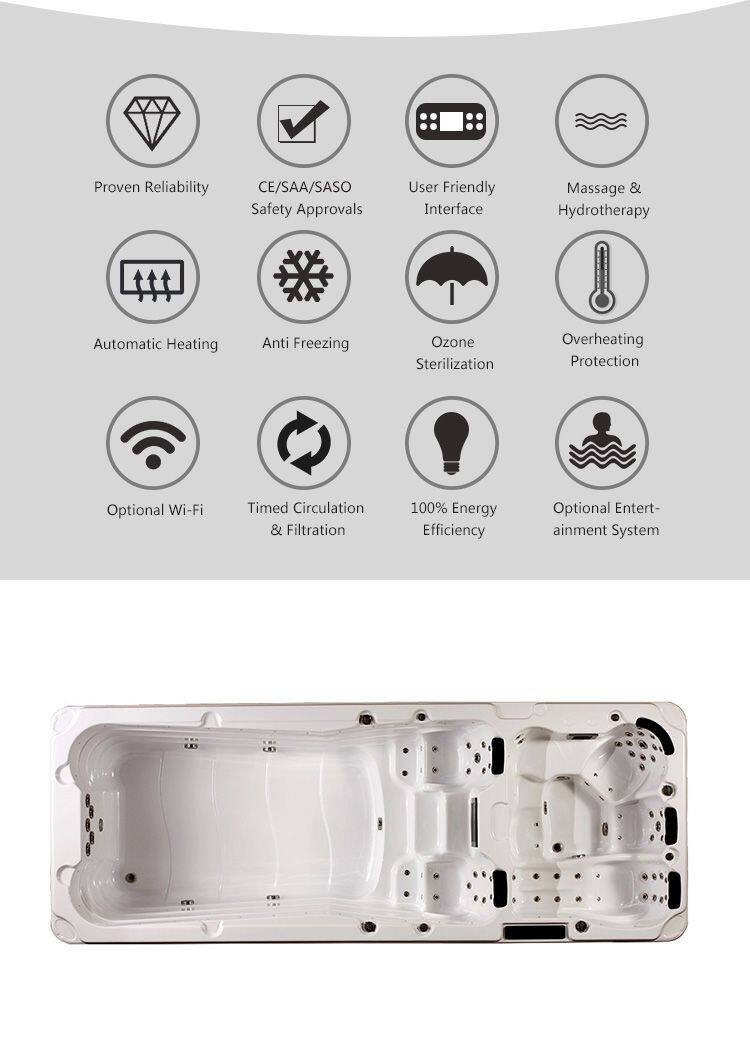 Proven Reliability

CE/SAA/SASO Safety Approvals

User Friendly Interface

Massage & Hydrotherapy

Automatic Heating

Anti Freezing

Ozone Sterilization

Overheating Protection

Optional Wi-Fi

Timed Circulation & Filtration

100% Energy Efficiency

Optional Entertainment System