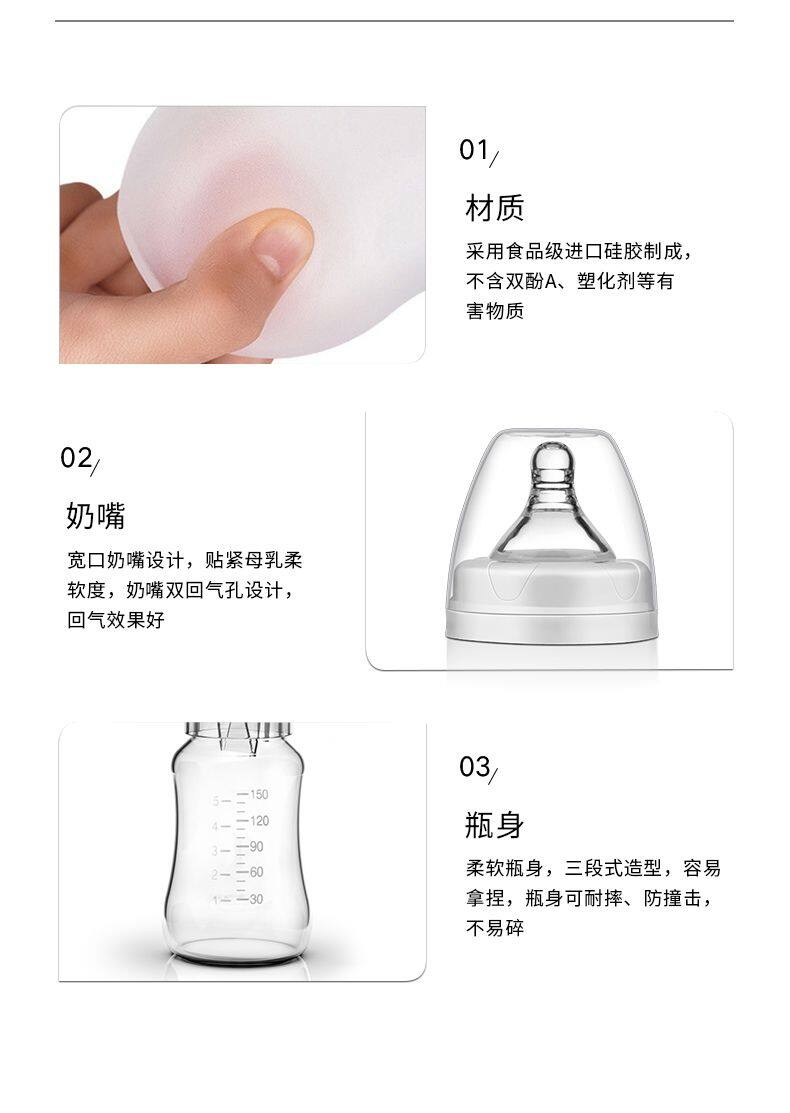 01/

材质

采用食品级进口硅胶制成，不含双酚A、塑化剂等有害物质

02/

奶嘴

宽口奶嘴设计，贴紧母乳柔软度，奶嘴双回气孔设计，回气效果好

5 150
4 120
3 90
2 60
1 30

03/

瓶身

柔软瓶身，三段式造型，容易拿捏，瓶身可耐摔、防撞击，不易碎