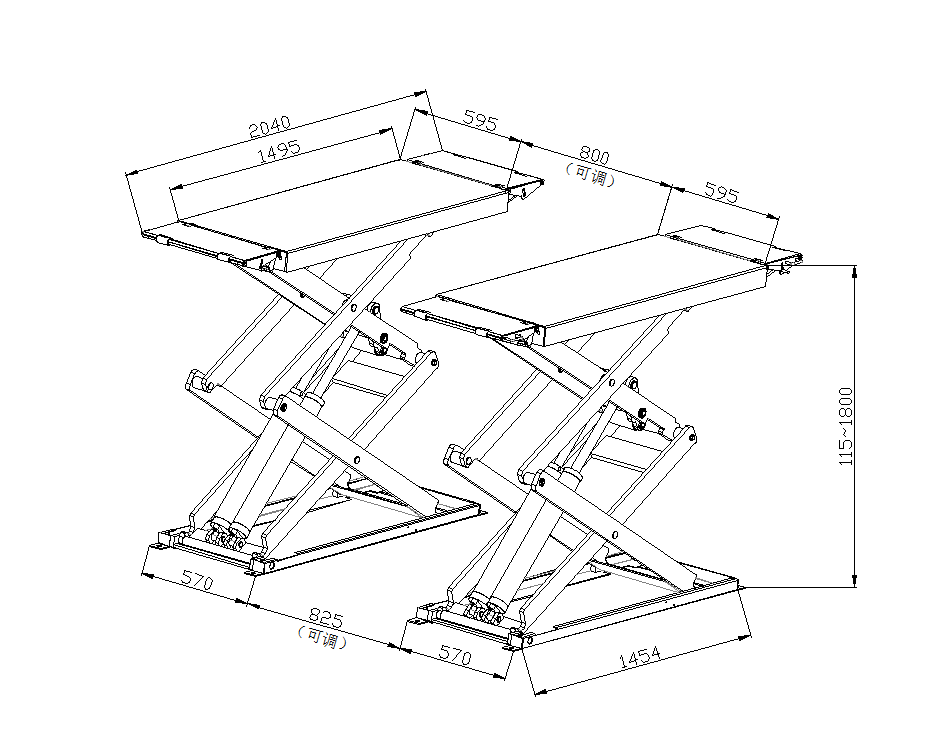 2040
1495
595
800
(可调)
595
115~1800
570
825
(可调)
570
1454