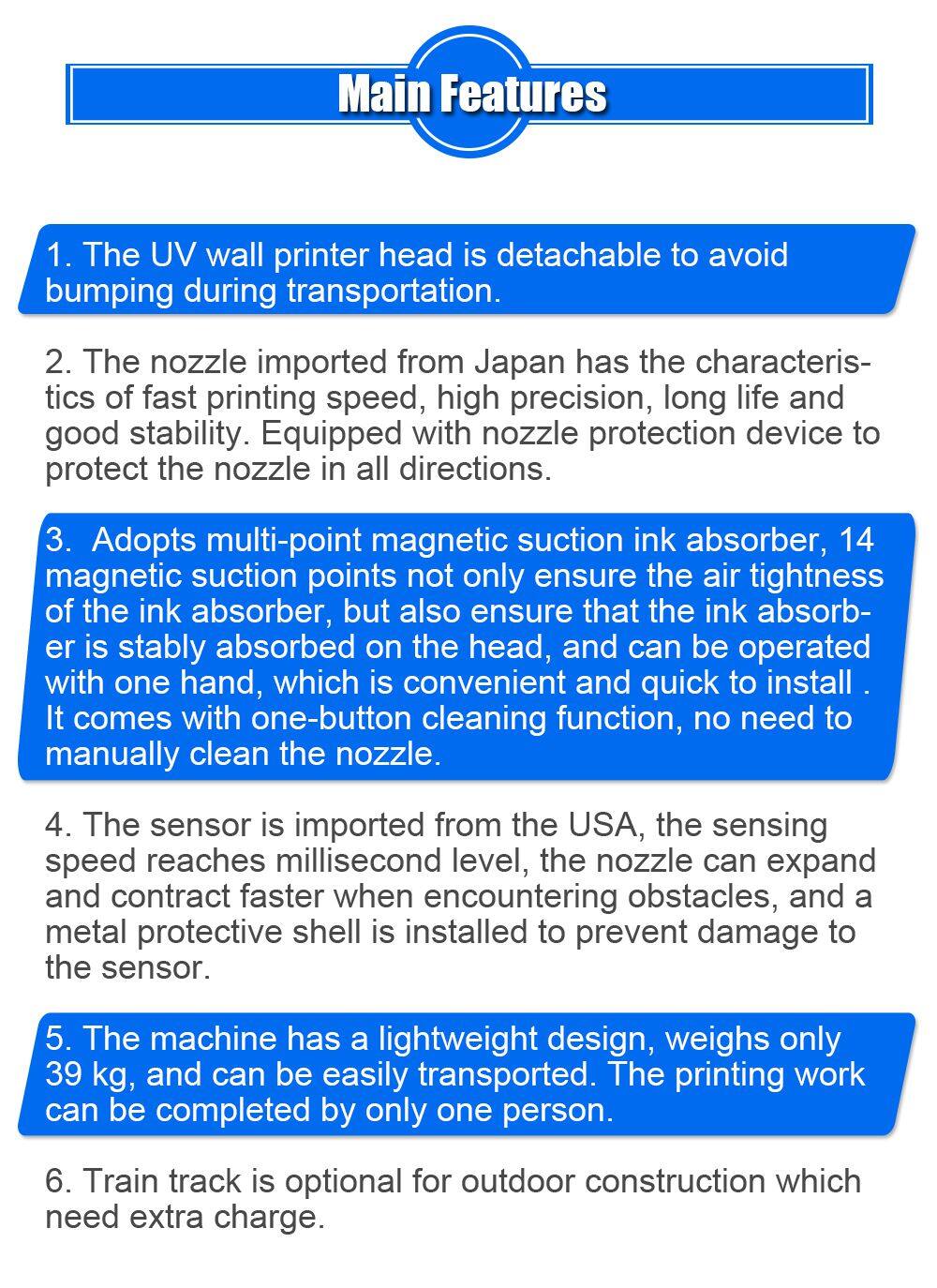 Main Features

1. The UV wall printer head is detachable to avoid bumping during transportation.

2. The nozzle imported from Japan has the characteristics of fast printing speed, high precision, long life and good stability. Equipped with nozzle protection device to protect the nozzle in all directions.

3. Adopts multi-point magnetic suction ink absorber, 14 magnetic suction points not only ensure the air tightness of the ink absorber, but also ensure that the ink absorber is stably absorbed on the head, and can be operated with one hand, which is convenient and quick to install . It comes with one-button cleaning function, no need to manually clean the nozzle.

4. The sensor is imported from the USA, the sensing speed reaches millisecond level, the nozzle can expand and contract faster when encountering obstacles, and a metal protective shell is installed to prevent damage to the sensor.

5. The machine has a lightweight design, weighs only 39 kg, and can be easily transported. The printing work can be completed by only one person.

6. Train track is optional for outdoor construction which need extra charge.