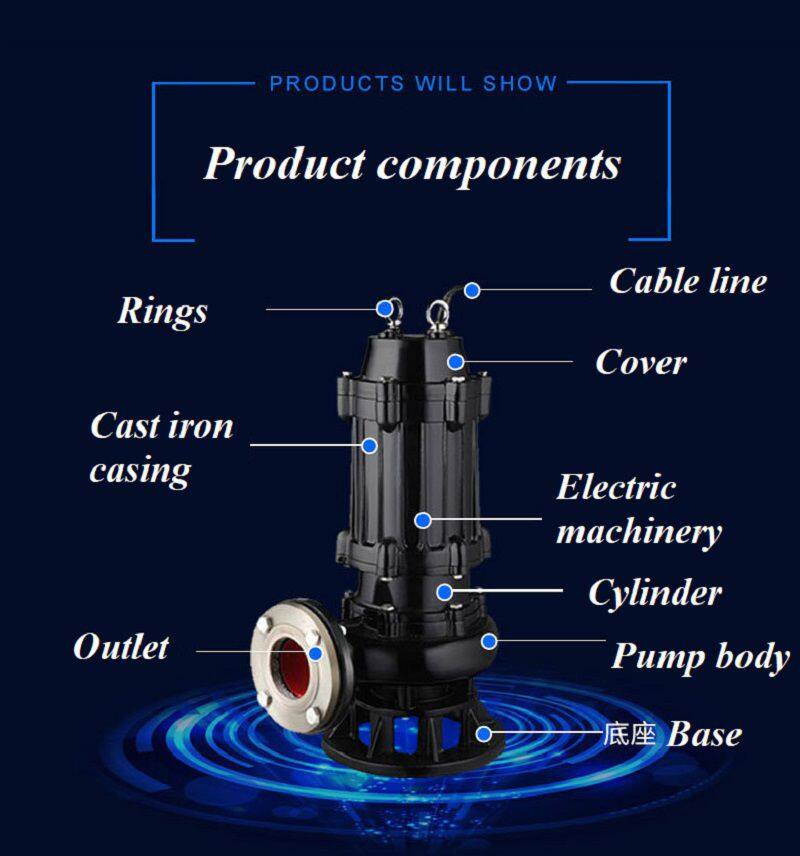 PRODUCTS WILL SHOW

Product components

Rings

Cable line

Cover

Cast iron casing

Electric machinery

Cylinder

Outlet

Pump body

底座 Base