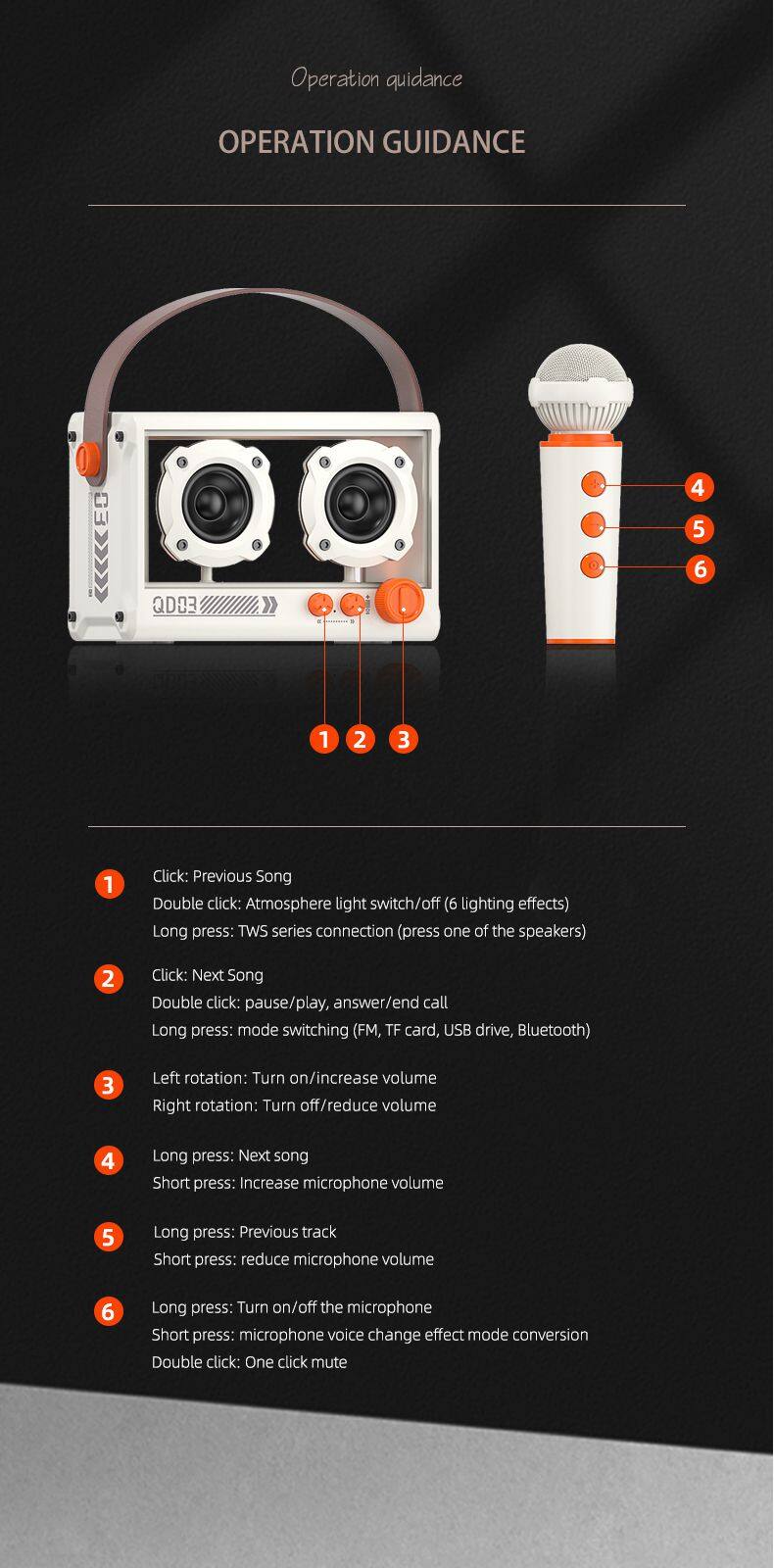 Operation guidance

OPERATION GUIDANCE

QD03

4
5
6

1 2 3

1
Click: Previous Song
Double click: Atmosphere light switch/off (6 lighting effects)
Long press: TWS series connection (press one of the speakers)

2
Click: Next Song
Double click: pause/play, answer/end call
Long press: mode switching (FM, TF card, USB drive, Bluetooth)

3
Left rotation: Turn on/increase volume
Right rotation: Turn off/reduce volume

4
Long press: Next song
Short press: Increase microphone volume

5
Long press: Previous track
Short press: reduce microphone volume

6
Long press: Turn on/off the microphone
Short press: microphone voice change effect mode conversion
Double click: One click mute