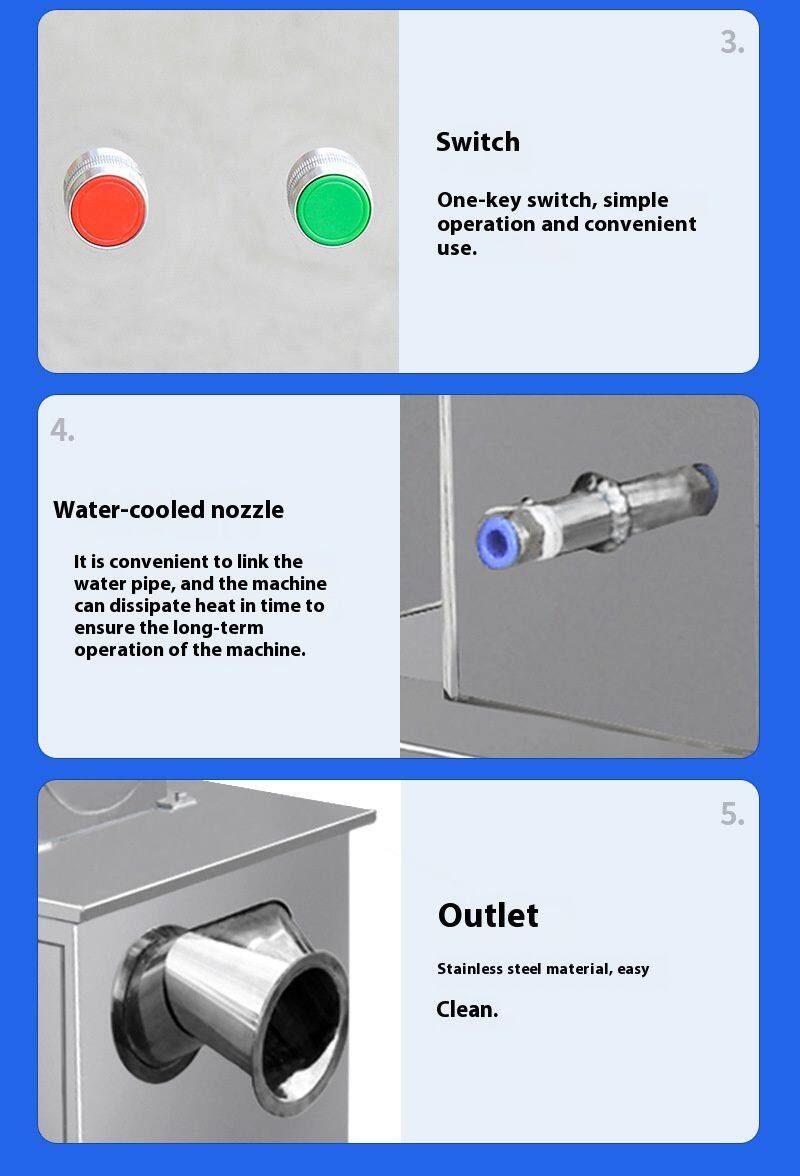 3.

Switch

One-key switch, simple operation and convenient use.

4.

Water-cooled nozzle

It is convenient to link the water pipe, and the machine can dissipate heat in time to ensure the long-term operation of the machine.

5.

Outlet

Stainless steel material, easy

Clean.