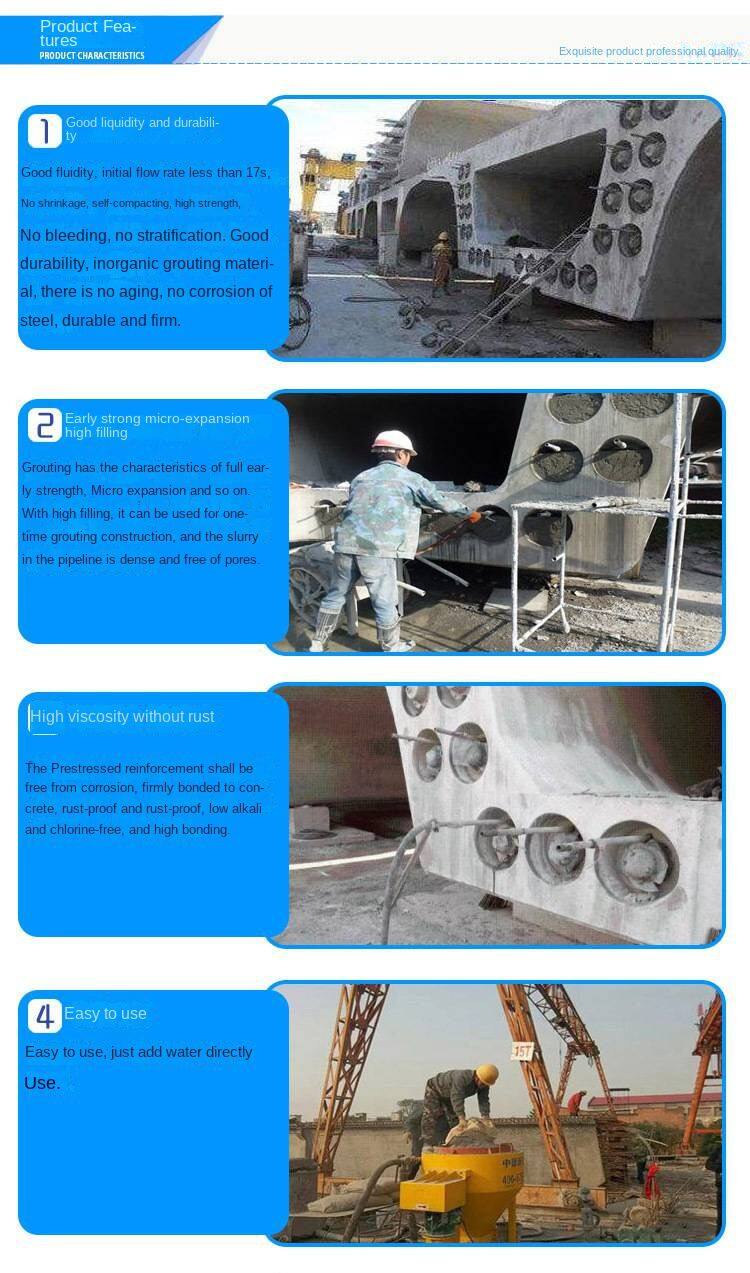 Product Features
PRODUCT CHARACTERISTICS

Exquisite product professional quality

1 Good liquidity and durability

Good fluidity, initial flow rate less than 17s,

No shrinkage, self-compacting, high strength,

No bleeding, no stratification. Good durability, inorganic grouting material, there is no aging, no corrosion of steel, durable and firm.

2 Early strong micro-expansion high filling

Grouting has the characteristics of full early strength, Micro expansion and so on. With high filling, it can be used for one-time grouting construction, and the slurry in the pipeline is dense and free of pores.

High viscosity without rust

The Prestressed reinforcement shall be free from corrosion, firmly bonded to concrete, rust-proof and rust-proof, low alkali and chlorine-free, and high bonding.

4 Easy to use

Easy to use, just add water directly

Use.

15T