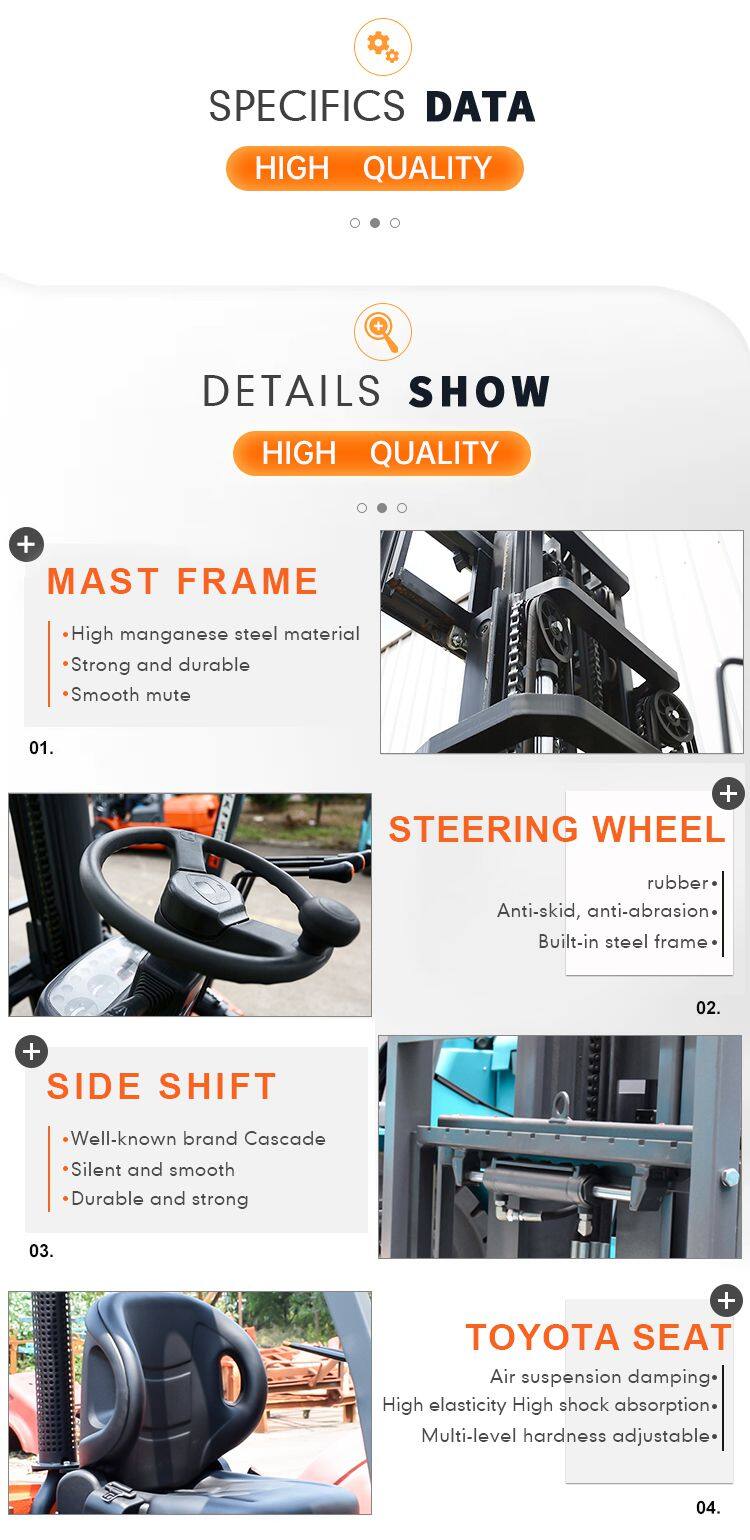 SPECIFICS DATA

HIGH QUALITY

DETAILS SHOW

HIGH QUALITY

MAST FRAME

•High manganese steel material
•Strong and durable
•Smooth mute

01.

STEERING WHEEL

rubber•
Anti-skid, anti-abrasion•
Built-in steel frame•

02.

SIDE SHIFT

•Well-known brand Cascade
•Silent and smooth
•Durable and strong

03.

TOYOTA SEAT

Air suspension damping•
High elasticity High shock absorption•
Multi-level hardness adjustable•

04.