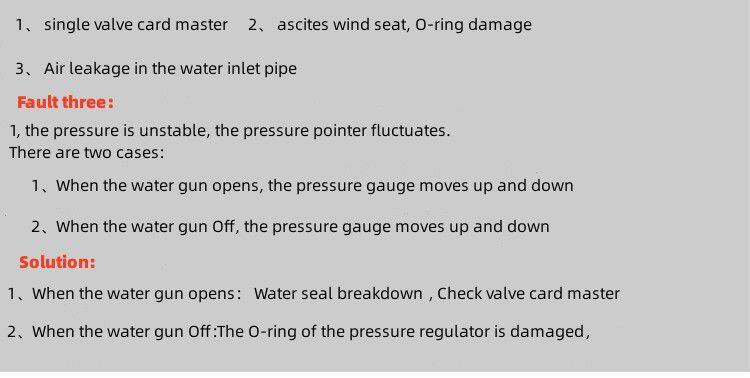 1、 single valve card master    2、 ascites wind seat, O-ring damage

3、 Air leakage in the water inlet pipe

Fault three:

1, the pressure is unstable, the pressure pointer fluctuates.
There are two cases:

1、When the water gun opens, the pressure gauge moves up and down

2、When the water gun Off, the pressure gauge moves up and down

Solution:

1、When the water gun opens:  Water seal breakdown , Check valve card master

2、When the water gun Off:The O-ring of the pressure regulator is damaged,