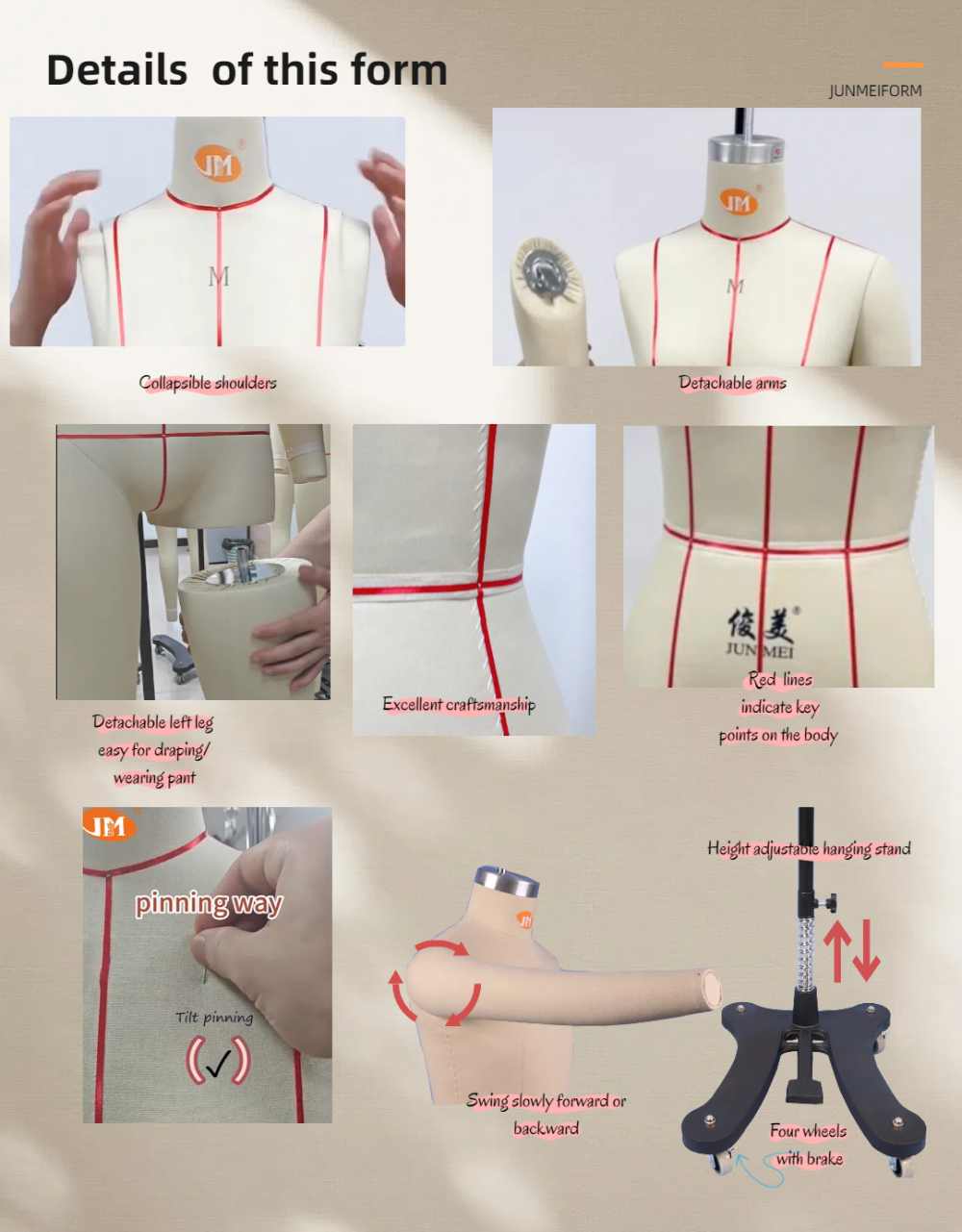 Details of this form

JUNMEIFORM

JM

M

Collapsible shoulders

JM

M

Detachable arms

Detachable left leg easy for draping/ wearing pant

Excellent craftsmanship

俊美
JUNMEI

Red lines indicate key points on the body

JM

pinning way

Tilt pinning

(✓)

JM

Swing slowly forward or backward

Height adjustable hanging stand

Four wheels with brake