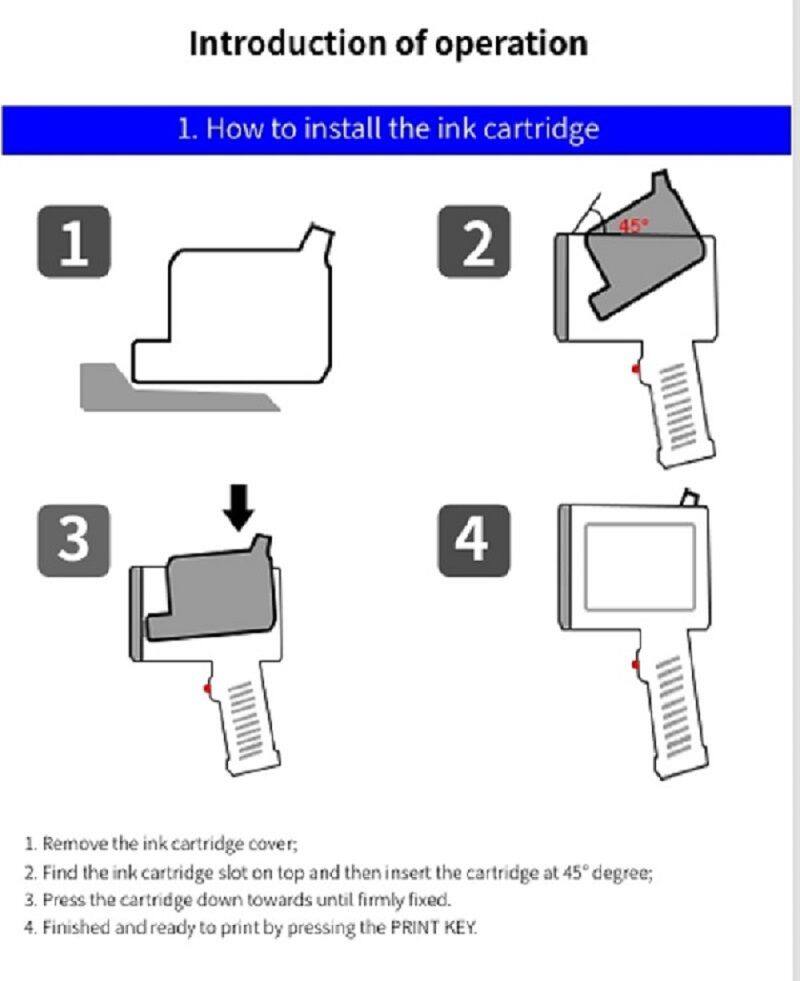 Introduction of operation

1. How to install the ink cartridge

1

2

45°

3

4

1. Remove the ink cartridge cover;
2. Find the ink cartridge slot on top and then insert the cartridge at 45° degree;
3. Press the cartridge down towards until firmly fixed.
4. Finished and ready to print by pressing the PRINT KEY.