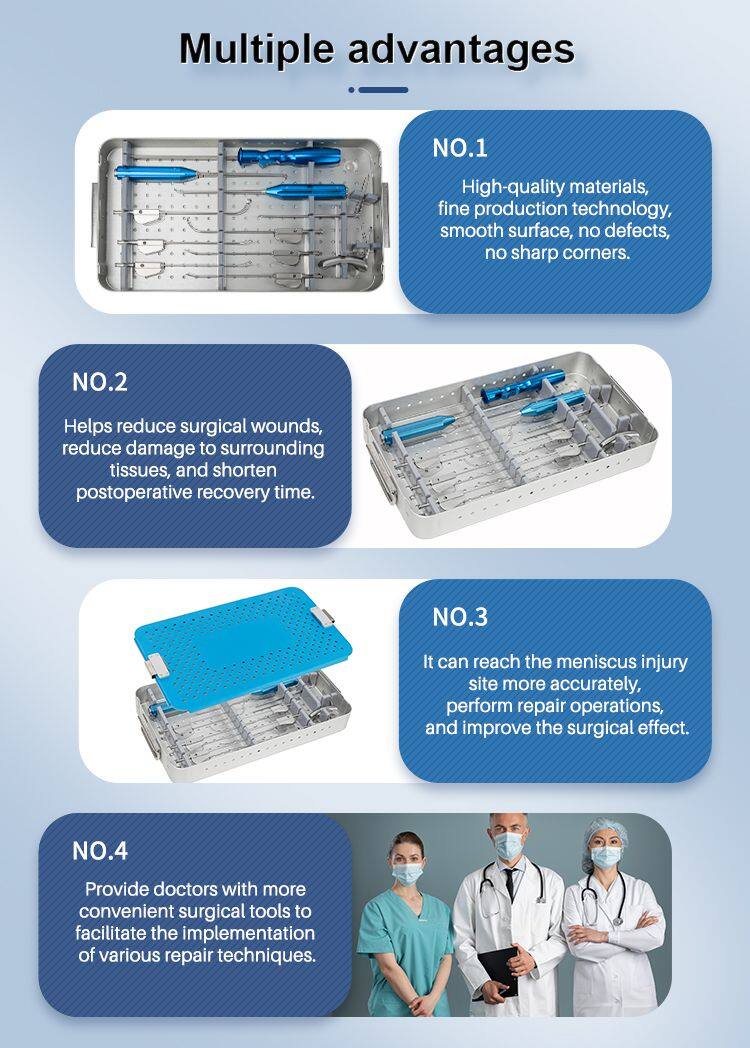 Multiple advantages

NO.1

High-quality materials, fine production technology, smooth surface, no defects, no sharp corners.

NO.2

Helps reduce surgical wounds, reduce damage to surrounding tissues, and shorten postoperative recovery time.

NO.3

It can reach the meniscus injury site more accurately, perform repair operations, and improve the surgical effect.

NO.4

Provide doctors with more convenient surgical tools to facilitate the implementation of various repair techniques.