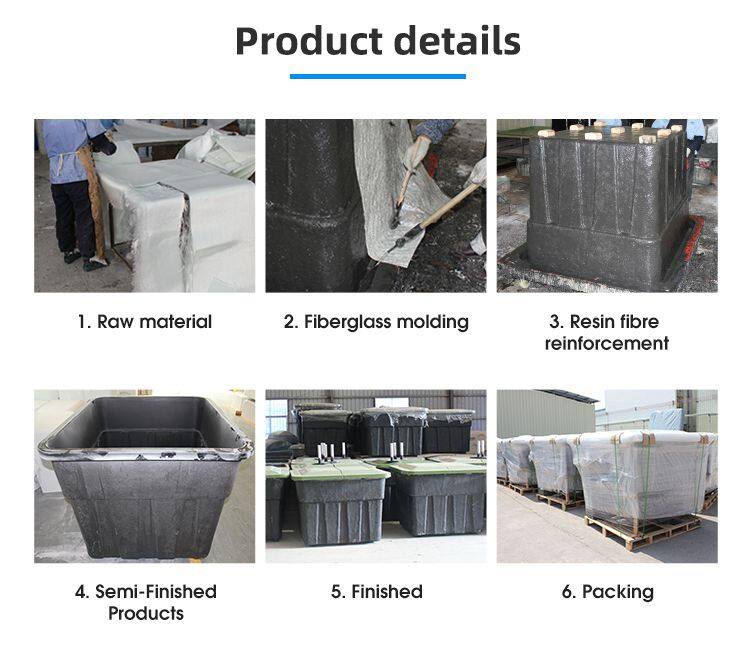 Product details

1. Raw material

2. Fiberglass molding

3. Resin fibre reinforcement

4. Semi-Finished Products

5. Finished

6. Packing