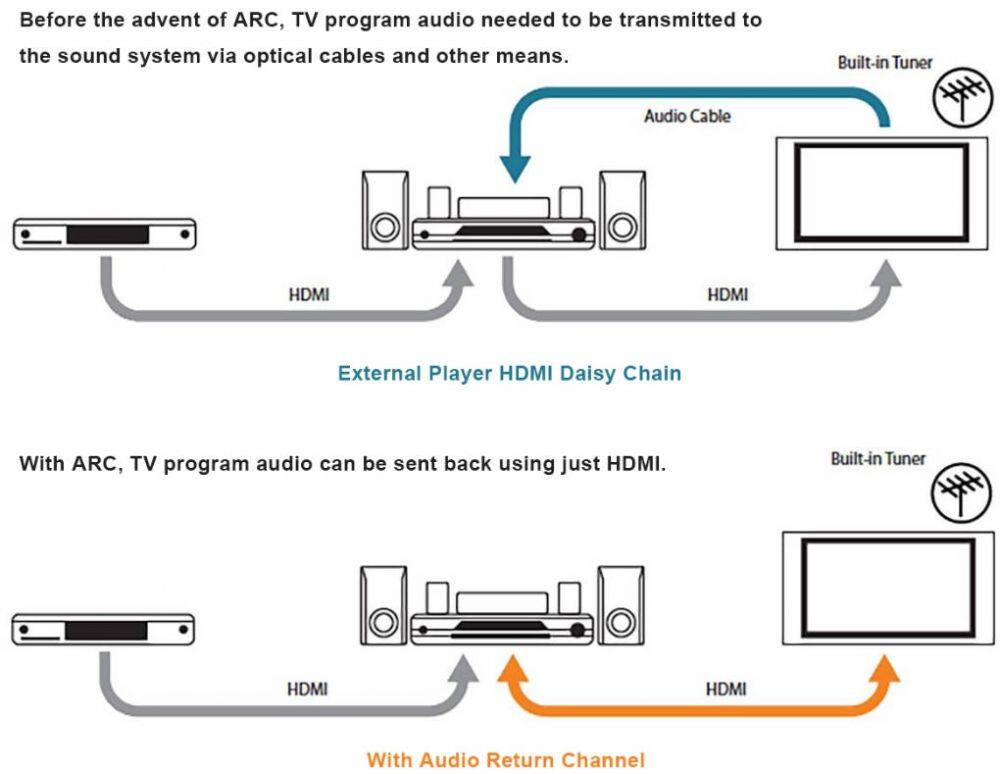 Before the advent of ARC, TV program audio needed to be transmitted to the sound system via optical cables and other means.

Built-in Tuner

Audio Cable

HDMI

HDMI

External Player HDMI Daisy Chain

With ARC, TV program audio can be sent back using just HDMI.

Built-in Tuner

HDMI

HDMI

With Audio Return Channel