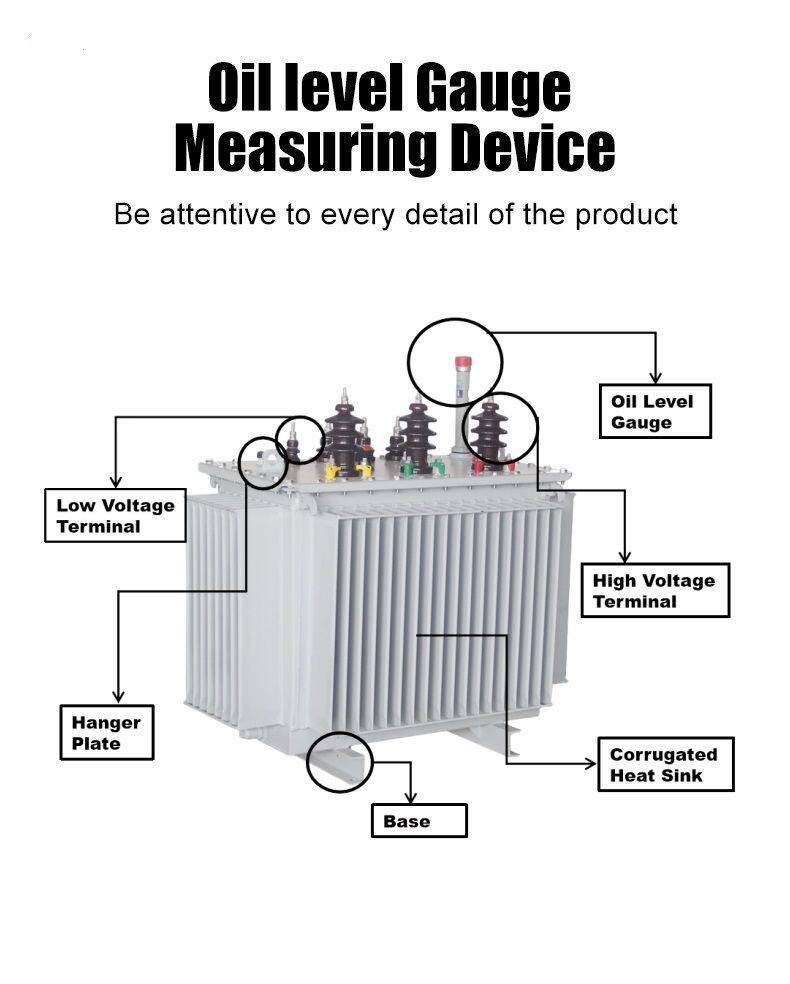 Oil level Gauge
Measuring Device

Be attentive to every detail of the product

Oil Level Gauge

Low Voltage Terminal

High Voltage Terminal

Hanger Plate

Corrugated Heat Sink

Base