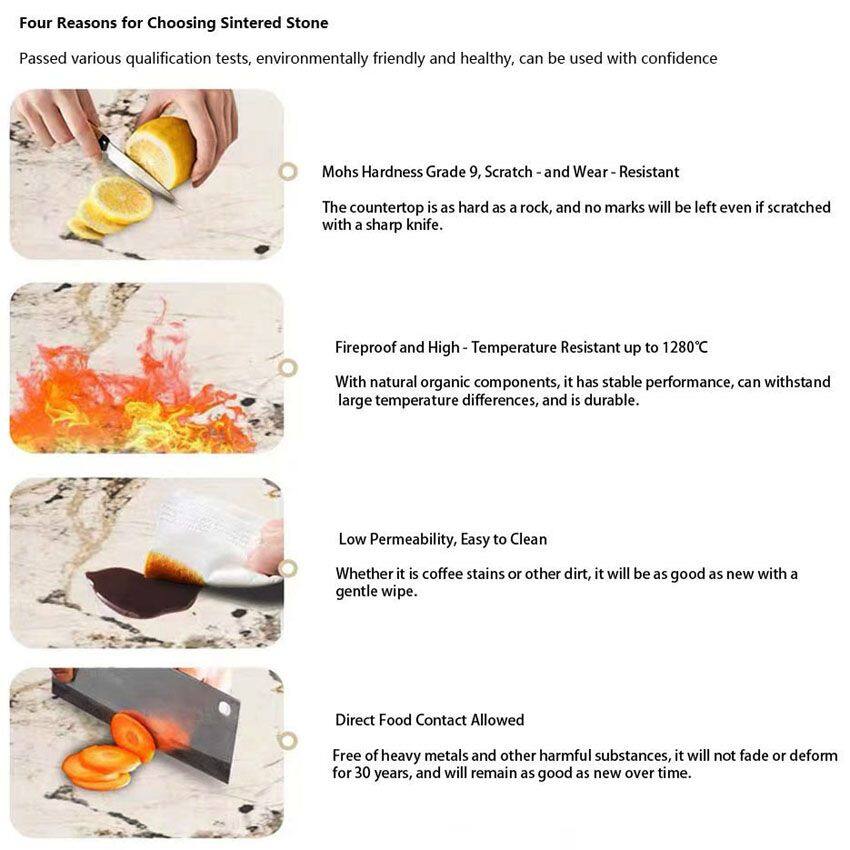 Four Reasons for Choosing Sintered Stone

Passed various qualification tests, environmentally friendly and healthy, can be used with confidence

Mohs Hardness Grade 9, Scratch - and Wear - Resistant

The countertop is as hard as a rock, and no marks will be left even if scratched with a sharp knife.

Fireproof and High - Temperature Resistant up to 1280℃

With natural organic components, it has stable performance, can withstand large temperature differences, and is durable.

Low Permeability, Easy to Clean

Whether it is coffee stains or other dirt, it will be as good as new with a gentle wipe.

Direct Food Contact Allowed

Free of heavy metals and other harmful substances, it will not fade or deform for 30 years, and will remain as good as new over time.