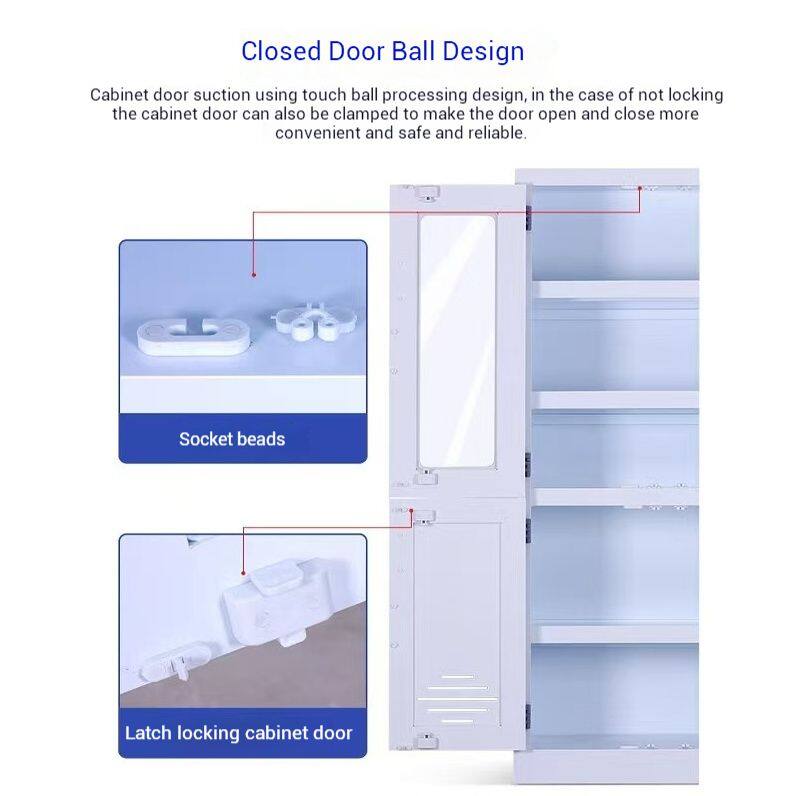 Closed Door Ball Design

Cabinet door suction using touch ball processing design, in the case of not locking the cabinet door can also be clamped to make the door open and close more convenient and safe and reliable.

Socket beads

Latch locking cabinet door