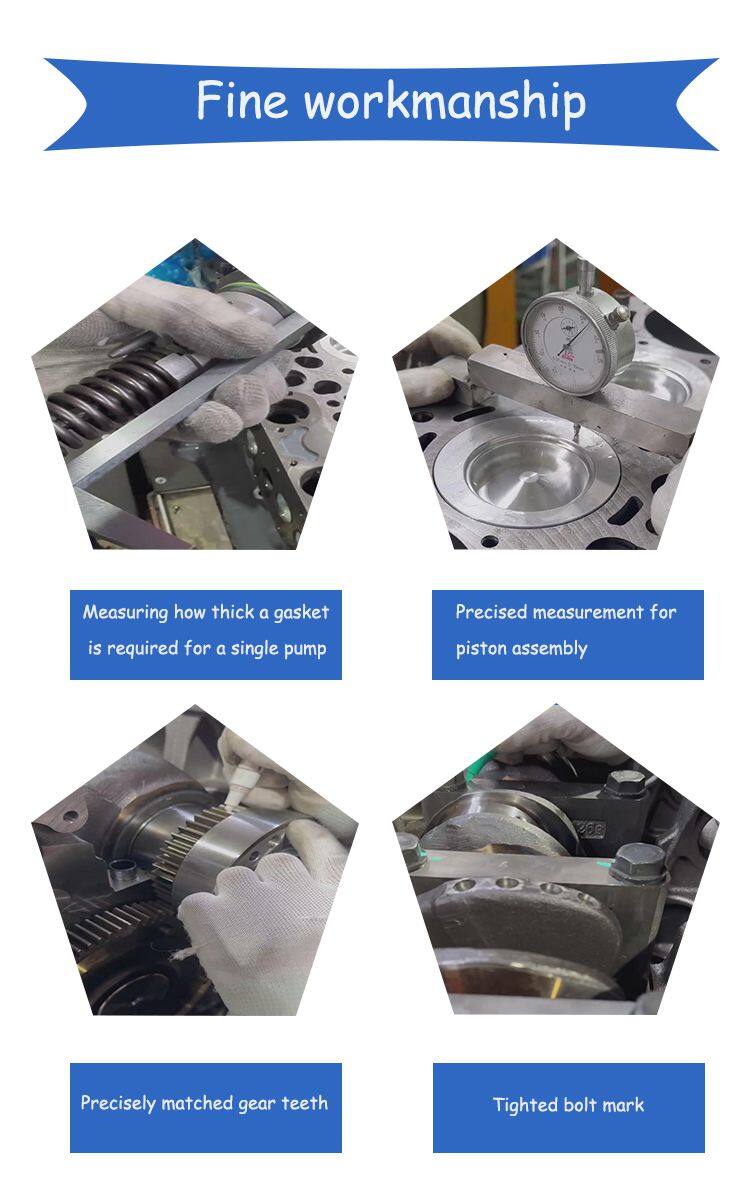 Fine workmanship

Measuring how thick a gasket is required for a single pump

Precised measurement for piston assembly

Precisely matched gear teeth

Tighted bolt mark