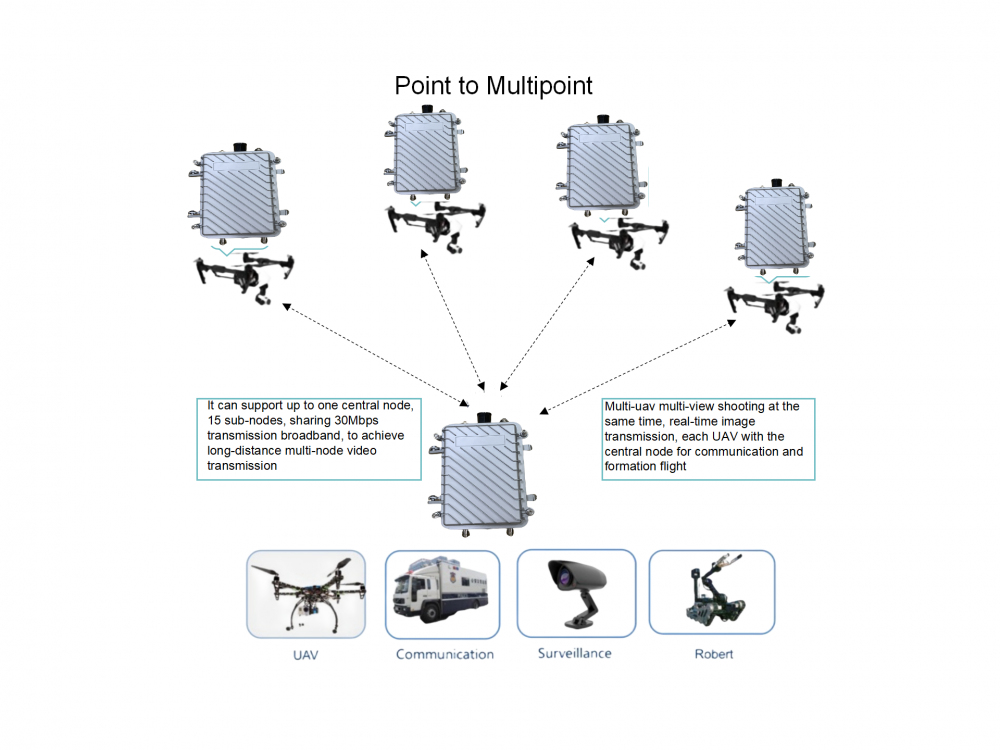 Point to Multipoint

It can support up to one central node, 15 sub-nodes, sharing 30Mbps transmission broadband, to achieve long-distance multi-node video transmission

Multi-uav multi-view shooting at the same time, real-time image transmission, each UAV with the central node for communication and formation flight

UAV

Communication

Surveillance

Robert