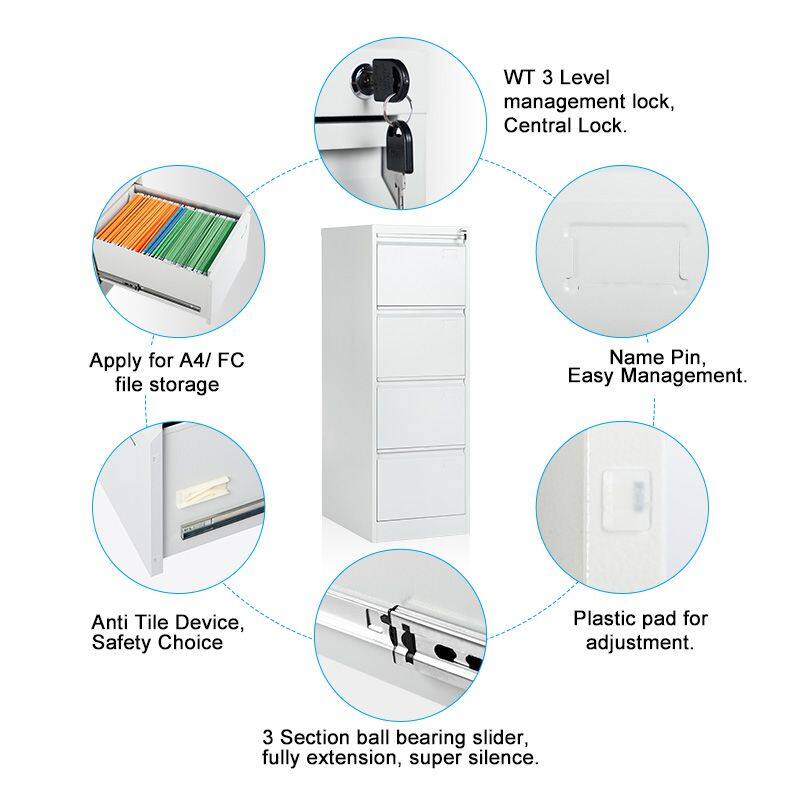 WT 3 Level management lock, Central Lock.

Apply for A4/ FC file storage

Name Pin, Easy Management.

Anti Tile Device, Safety Choice

Plastic pad for adjustment.

3 Section ball bearing slider, fully extension, super silence.