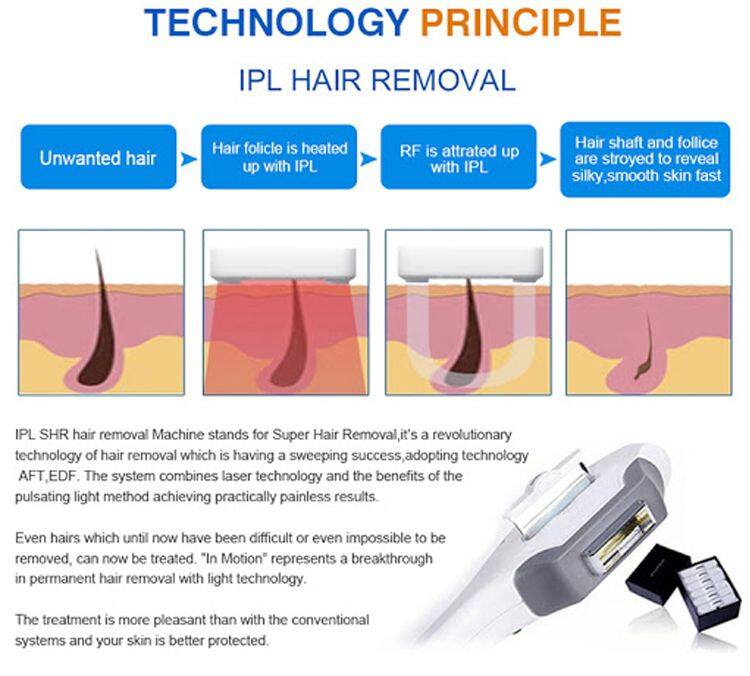 TECHNOLOGY PRINCIPLE

IPL HAIR REMOVAL

Unwanted hair

Hair folicle is heated up with IPL

RF is attrated up with IPL

Hair shaft and follice are stroyed to reveal silky,smooth skin fast

IPL SHR hair removal Machine stands for Super Hair Removal,it's a revolutionary technology of hair removal which is having a sweeping success,adopting technology AFT,EDF. The system combines laser technology and the benefits of the pulsating light method achieving practically painless results.

Even hairs which until now have been difficult or even impossible to be removed, can now be treated. "In Motion" represents a breakthrough in permanent hair removal with light technology.

The treatment is more pleasant than with the conventional systems and your skin is better protected.