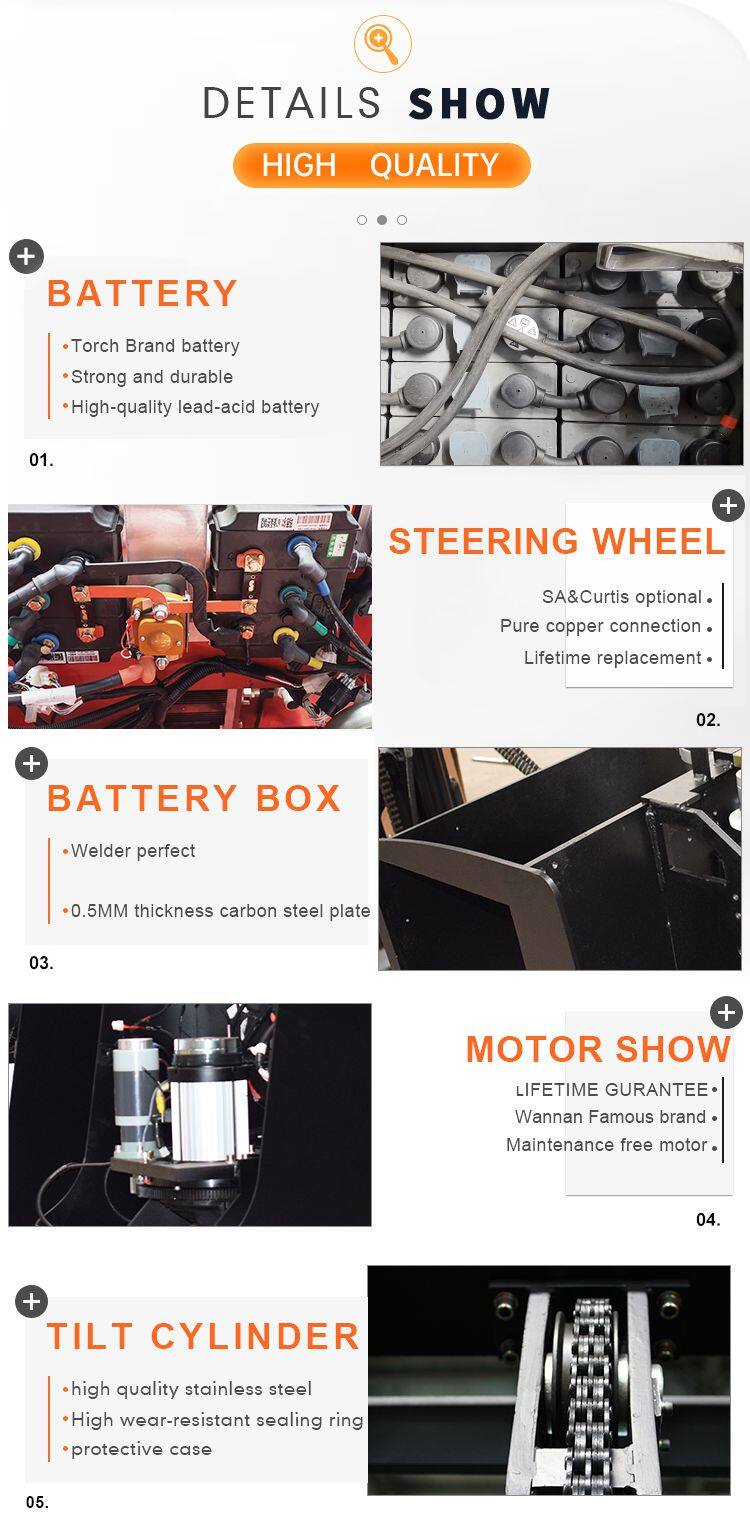 DETAILS SHOW

HIGH QUALITY

BATTERY

•Torch Brand battery
•Strong and durable
•High-quality lead-acid battery

01.

STEERING WHEEL

SA&Curtis optional •
Pure copper connection •
Lifetime replacement •

02.

BATTERY BOX

•Welder perfect

•0.5MM thickness carbon steel plate

03.

MOTOR SHOW

LIFETIME GURANTEE •
Wannan Famous brand •
Maintenance free motor •

04.

TILT CYLINDER

•high quality stainless steel
•High wear-resistant sealing ring
•protective case

05.