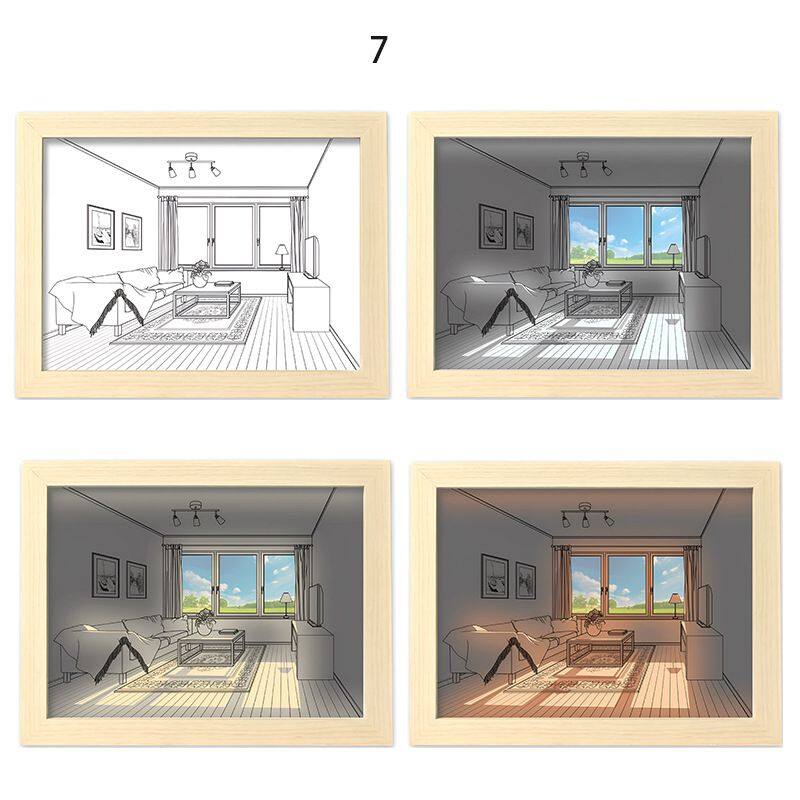 7