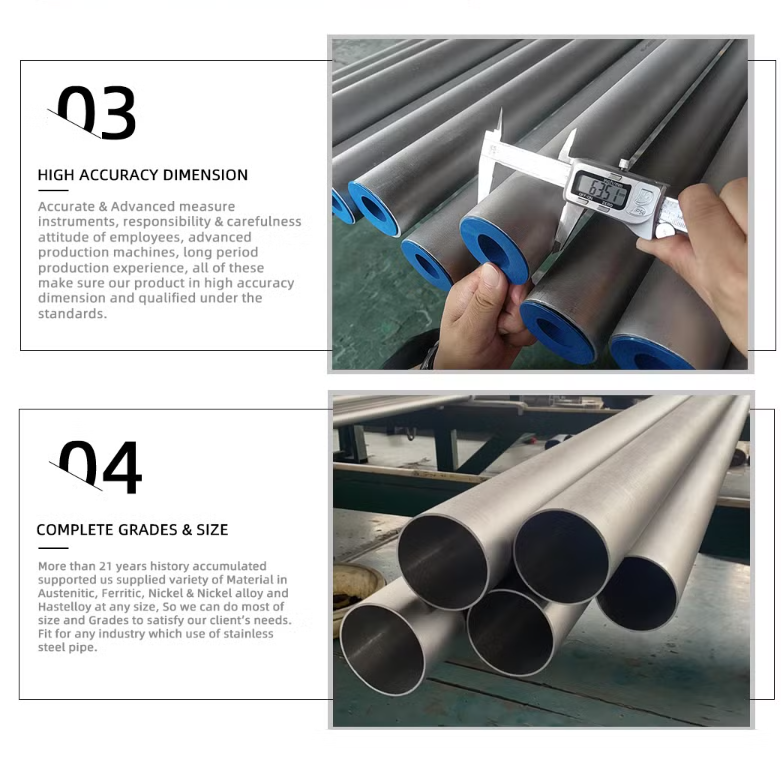 03

HIGH ACCURACY DIMENSION

Accurate & Advanced measure instruments, responsibility & carefulness attitude of employees, advanced production machines, long period production experience, all of these make sure our product in high accuracy dimension and qualified under the standards.

63.51

04

COMPLETE GRADES & SIZE

More than 21 years history accumulated supported us supplied variety of Material in Austenitic, Ferritic, Nickel & Nickel alloy and Hastelloy at any size, So we can do most of size and Grades to satisfy our client's needs. Fit for any industry which use of stainless steel pipe.