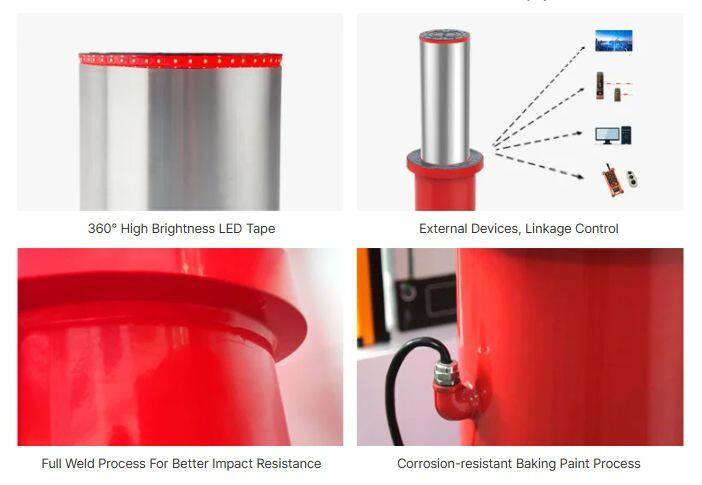 360° High Brightness LED Tape

External Devices, Linkage Control

Full Weld Process For Better Impact Resistance

Corrosion-resistant Baking Paint Process