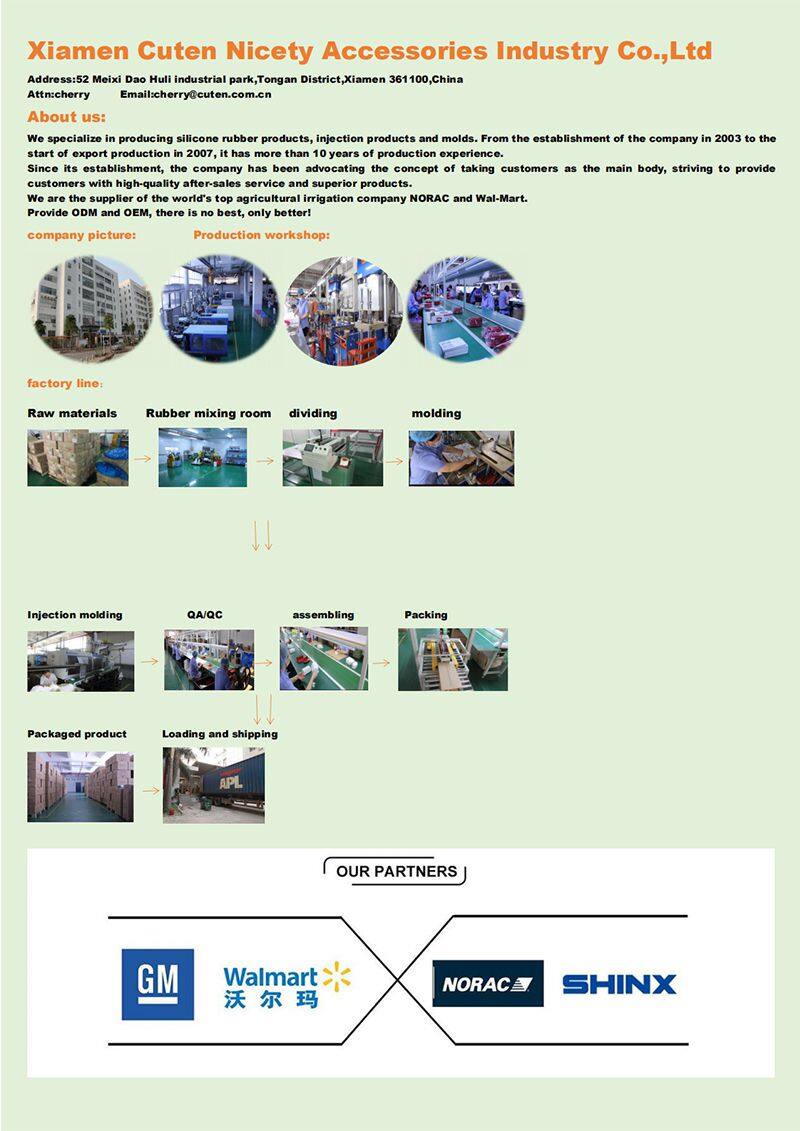 Xiamen Cuten Nicety Accessories Industry Co.,Ltd

Address:52 Meixi Dao Huli industrial park,Tongan District,Xiamen 361100,China
Attn:cherry Email:cherry@cuten.com.cn

About us:

We specialize in producing silicone rubber products, injection products and molds. From the establishment of the company in 2003 to the start of export production in 2007, it has more than 10 years of production experience.
Since its establishment, the company has been advocating the concept of taking customers as the main body, striving to provide customers with high-quality after-sales service and superior products.
We are the supplier of the world's top agricultural irrigation company NORAC and Wal-Mart.
Provide ODM and OEM, there is no best, only better!

company picture: Production workshop:

factory line:

Raw materials Rubber mixing room dividing molding

Injection molding QA/QC assembling Packing

Packaged product Loading and shipping

APL

OUR PARTNERS

GM Walmart 沃尔玛 NORAC SHINX