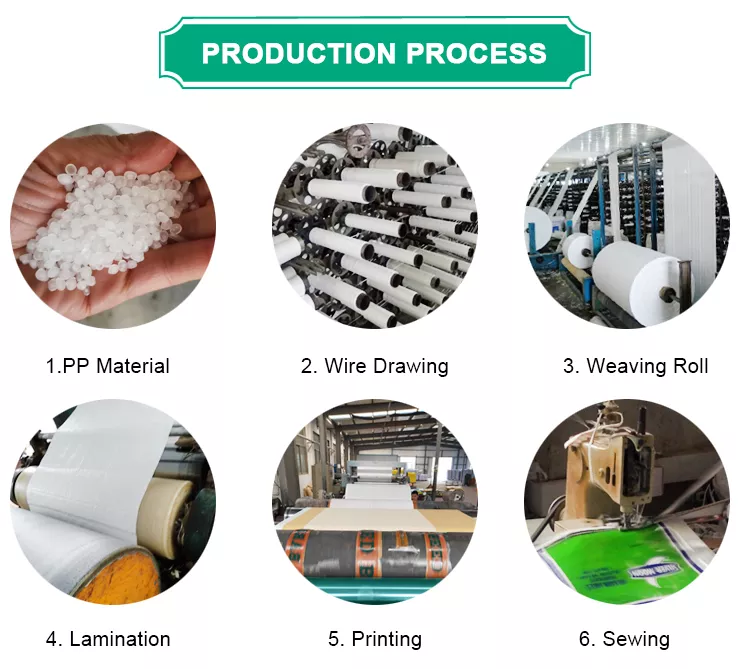 PRODUCTION PROCESS

1.PP Material

2. Wire Drawing

3. Weaving Roll

4. Lamination

5. Printing

6. Sewing