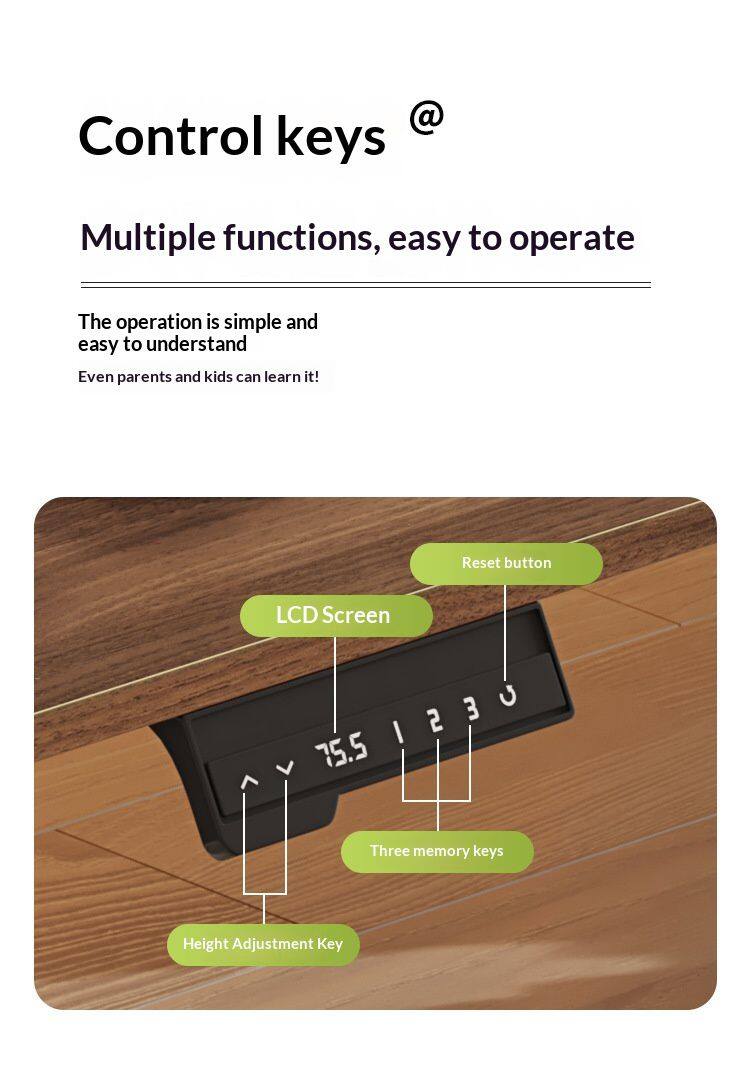 Control keys @

Multiple functions, easy to operate

The operation is simple and easy to understand

Even parents and kids can learn it!

Reset button

LCD Screen

75.5 1 2 3

Three memory keys

Height Adjustment Key