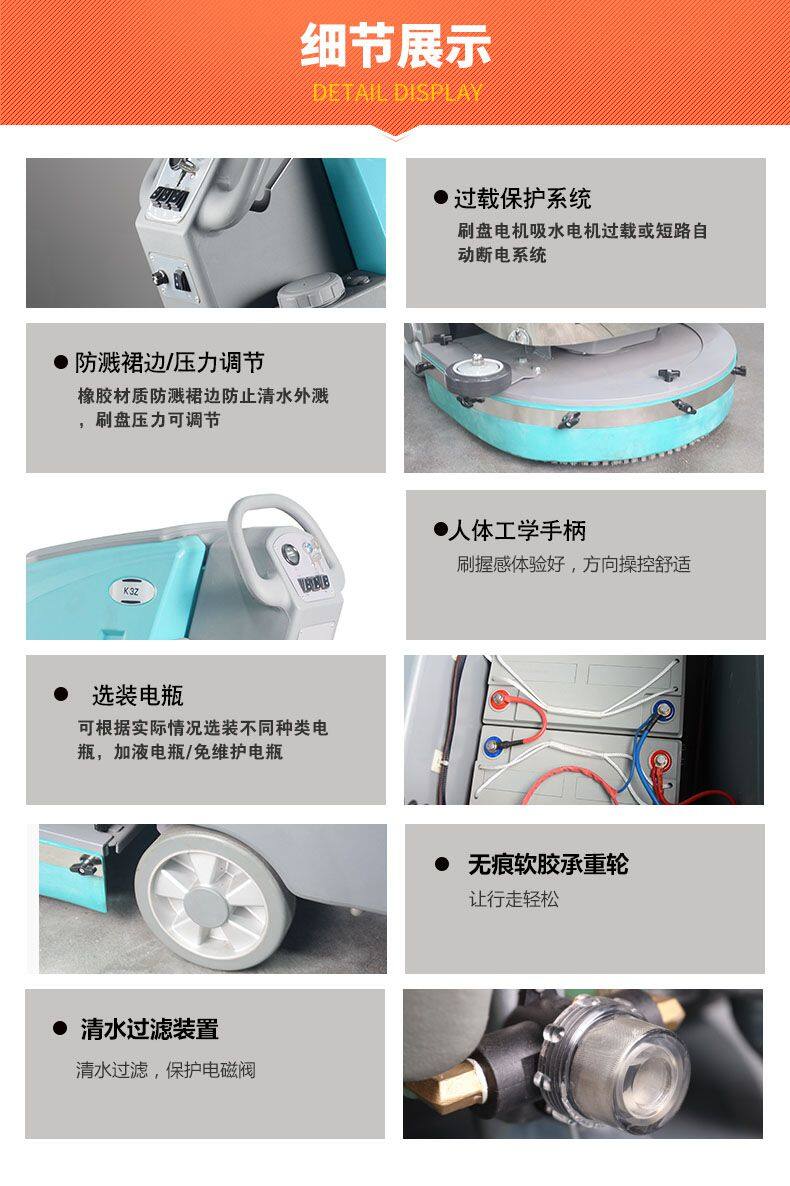 细节展示
DETAIL DISPLAY

● 过载保护系统
刷盘电机吸水电机过载或短路自动断电系统

● 防溅裙边/压力调节
橡胶材质防溅裙边防止清水外溅，刷盘压力可调节

K3Z

●人体工学手柄
刷握感体验好，方向操控舒适

● 选装电瓶
可根据实际情况选装不同种类电瓶，加液电瓶/免维护电瓶

● 无痕软胶承重轮
让行走轻松

● 清水过滤装置
清水过滤，保护电磁阀