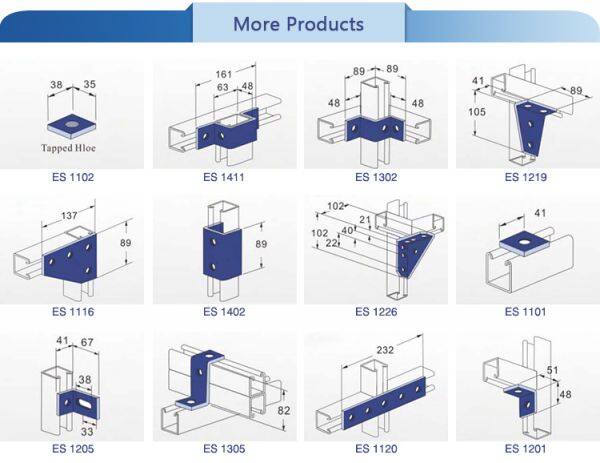 More Products

38 35
Tapped Hloe
ES 1102

161
63 48
ES 1411

89 89
48 48
ES 1302

41 89
105
ES 1219

137
89
ES 1116

89
ES 1402

102
21
40
102
22
ES 1226

41
ES 1101

41 67
38
33
ES 1205

82
ES 1305

232
ES 1120

51
48
ES 1201