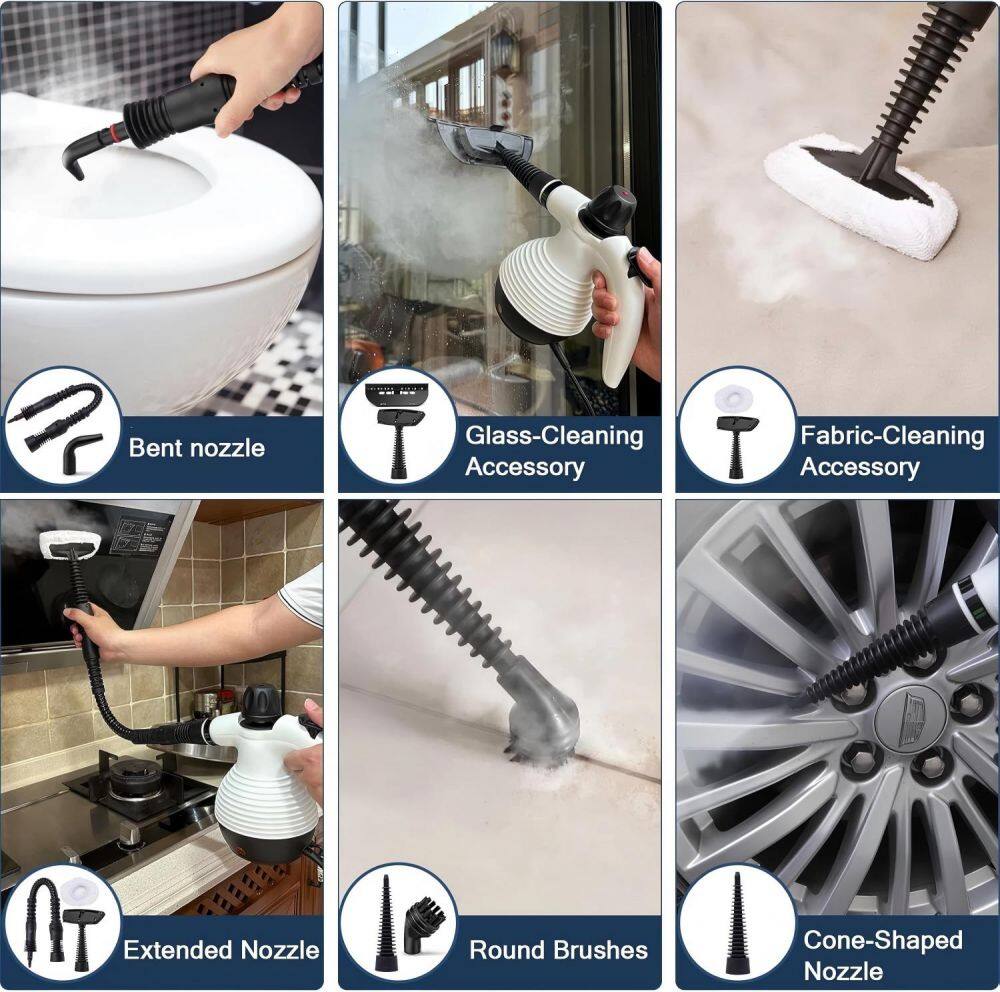 Bent nozzle

Glass-Cleaning Accessory

Fabric-Cleaning Accessory

Extended Nozzle

Round Brushes

Cone-Shaped Nozzle