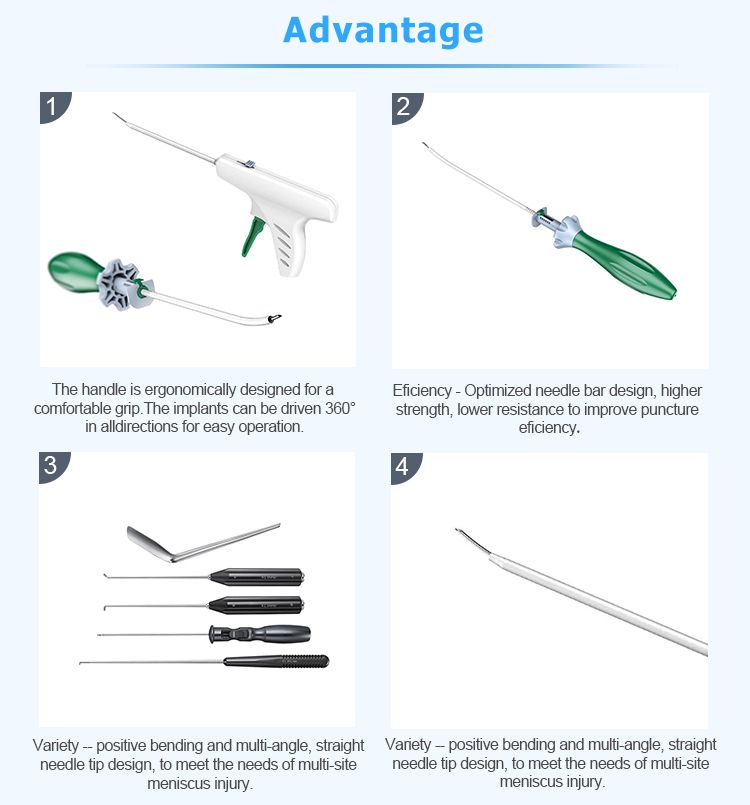 Advantage

1

The handle is ergonomically designed for a comfortable grip.The implants can be driven 360° in alldirections for easy operation.

2

Eficiency - Optimized needle bar design, higher strength, lower resistance to improve puncture eficiency.

3

Variety -- positive bending and multi-angle, straight needle tip design, to meet the needs of multi-site meniscus injury.

4

Variety -- positive bending and multi-angle, straight needle tip design, to meet the needs of multi-site meniscus injury.