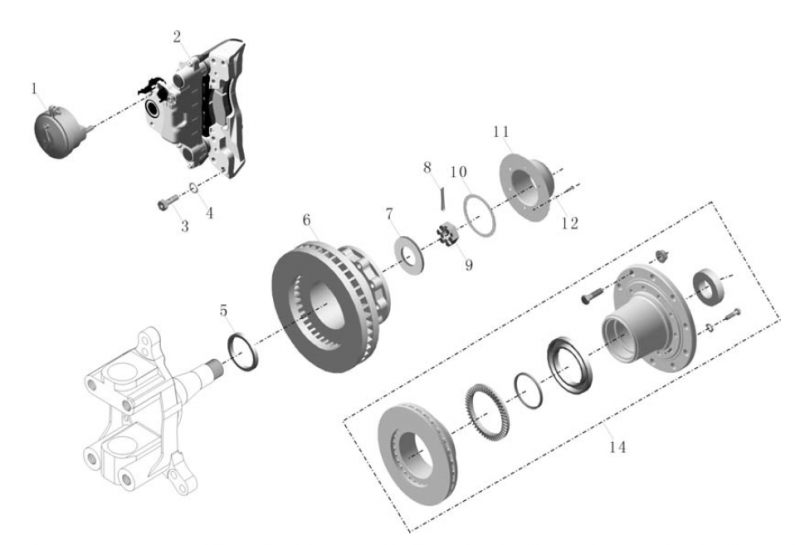 1
2
3
4
5
6
7
8
9
10
11
12
14