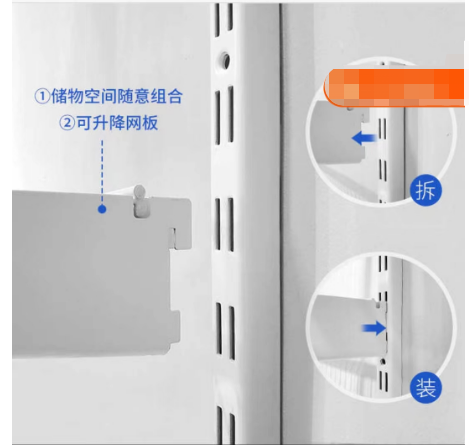 ①储物空间随意组合
②可升降网板

拆

装