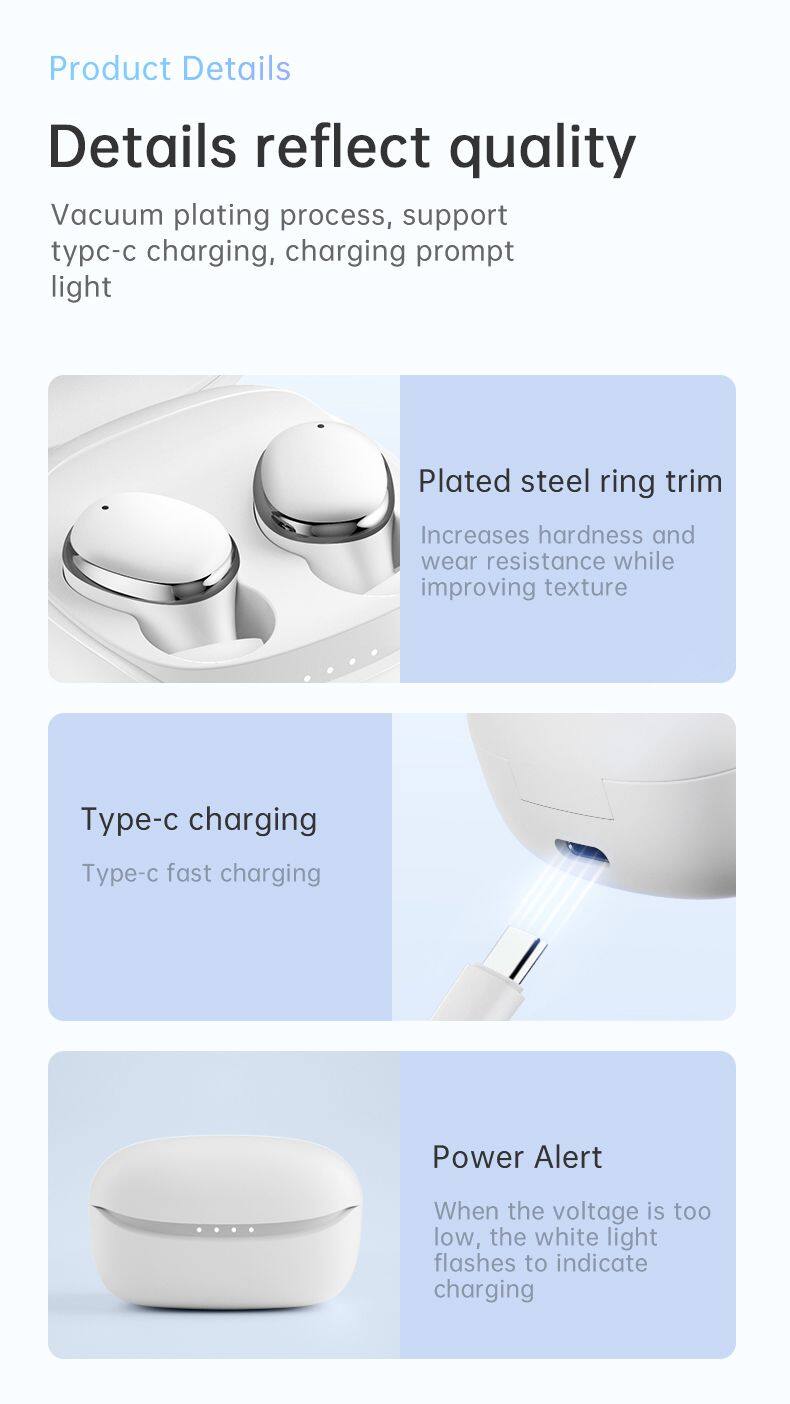 Product Details

Details reflect quality

Vacuum plating process, support typc-c charging, charging prompt light

Plated steel ring trim

Increases hardness and wear resistance while improving texture

Type-c charging

Type-c fast charging

Power Alert

When the voltage is too low, the white light flashes to indicate charging