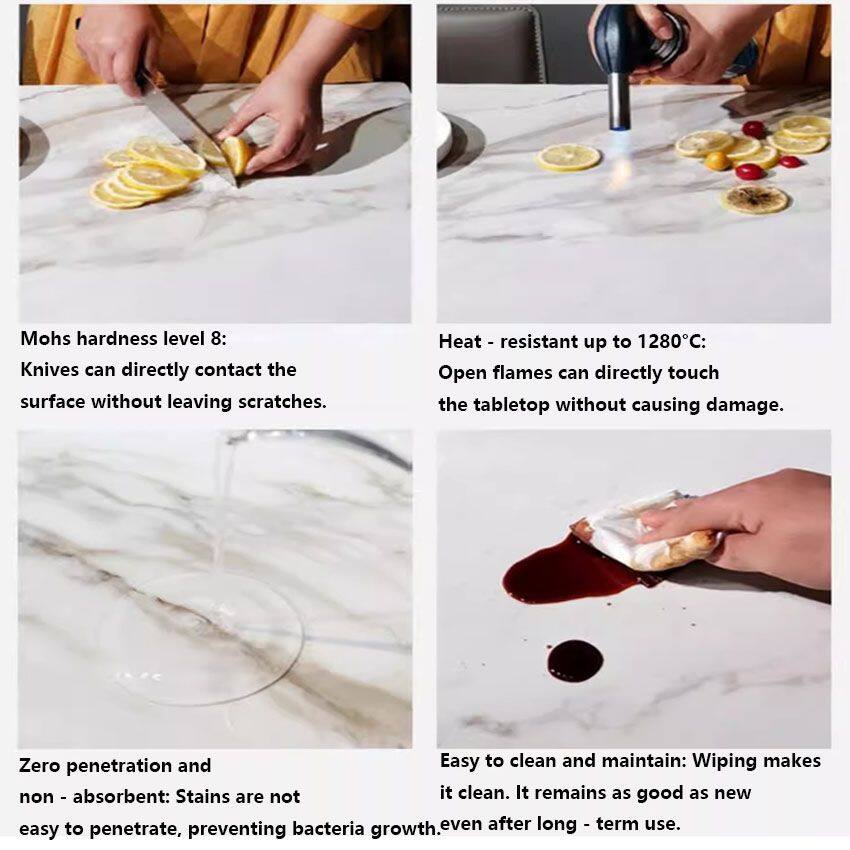 Mohs hardness level 8:
Knives can directly contact the surface without leaving scratches.

Heat - resistant up to 1280°C:
Open flames can directly touch the tabletop without causing damage.

Zero penetration and non - absorbent: Stains are not easy to penetrate, preventing bacteria growth.

Easy to clean and maintain: Wiping makes it clean. It remains as good as new even after long - term use.