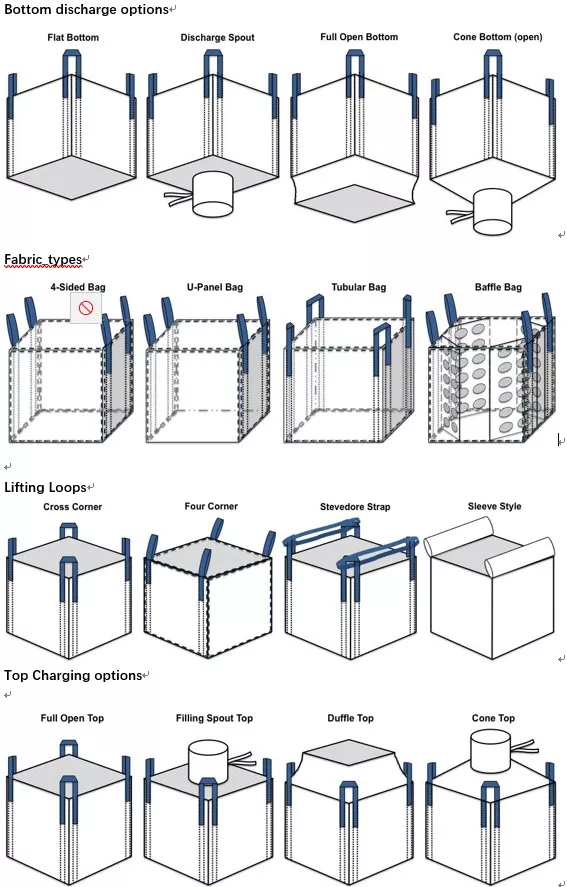 Bottom discharge options

Flat Bottom

Discharge Spout

Full Open Bottom

Cone Bottom (open)

Fabric types

4-Sided Bag

U-Panel Bag

Tubular Bag

Baffle Bag

Lifting Loops

Cross Corner

Four Corner

Stevedore Strap

Sleeve Style

Top Charging options

Full Open Top

Filling Spout Top

Duffle Top

Cone Top