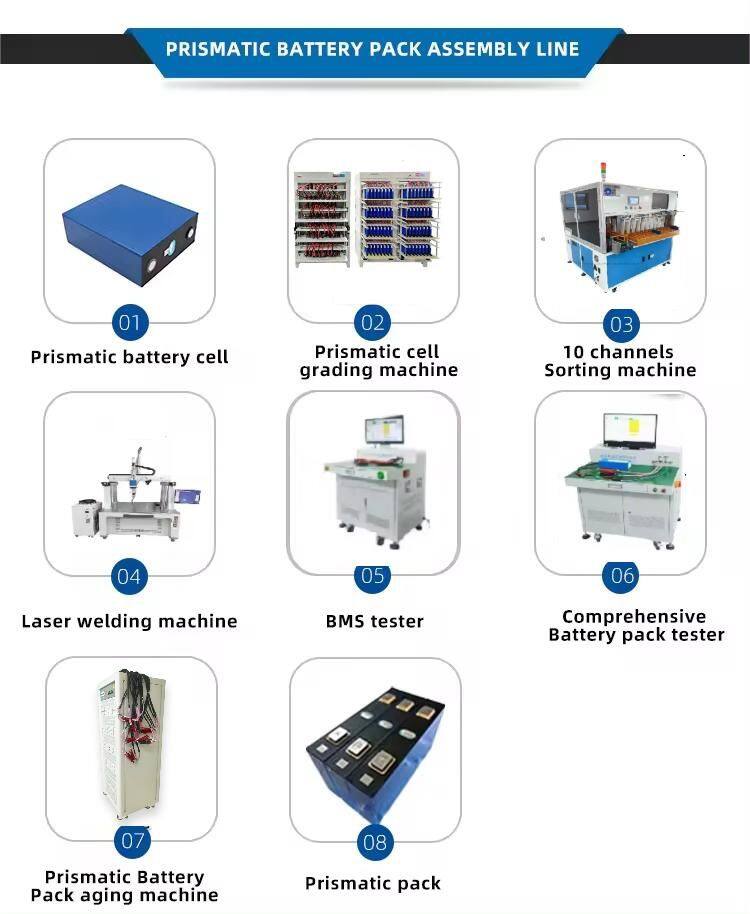 PRISMATIC BATTERY PACK ASSEMBLY LINE

01
Prismatic battery cell

02
Prismatic cell grading machine

03
10 channels Sorting machine

04
Laser welding machine

05
BMS tester

06
Comprehensive Battery pack tester

07
Prismatic Battery Pack aging machine

08
Prismatic pack