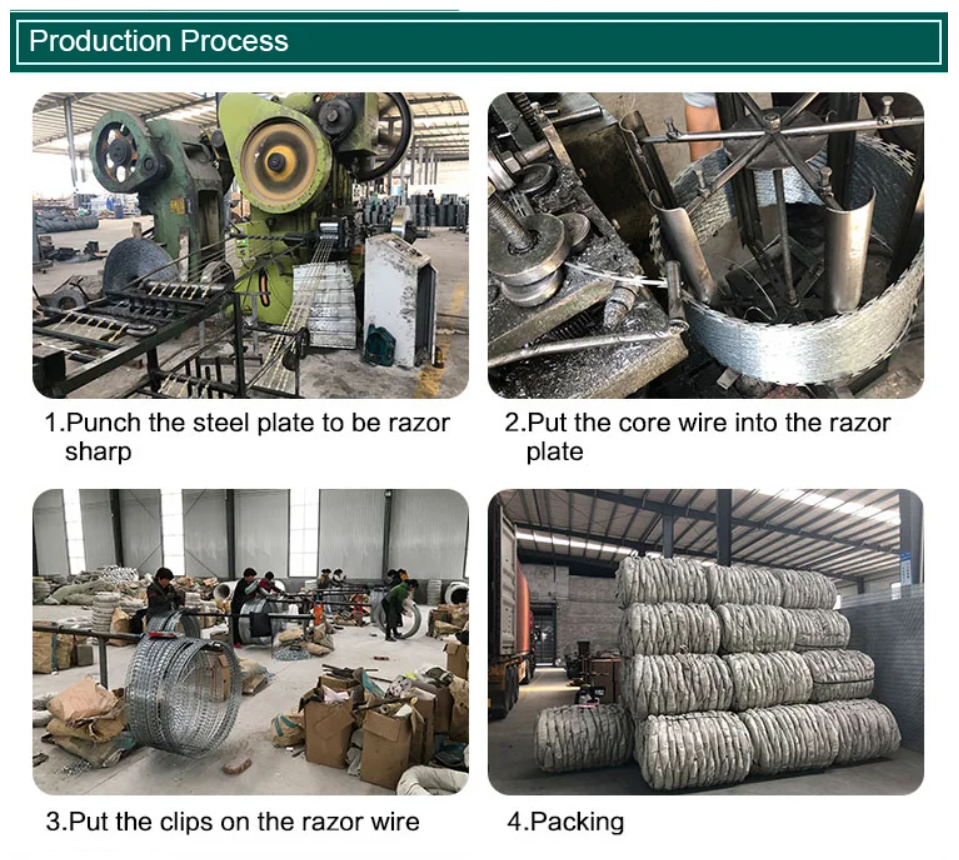 Production Process

1.Punch the steel plate to be razor sharp

2.Put the core wire into the razor plate

3.Put the clips on the razor wire

4.Packing