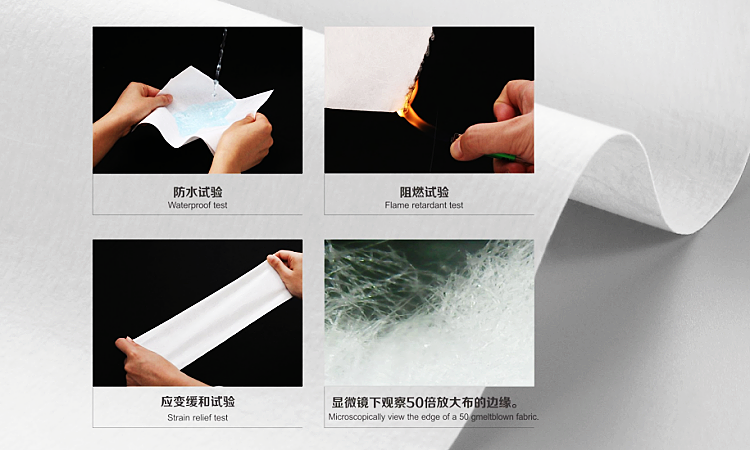 防水试验
Waterproof test

阻燃试验
Flame retardant test

应变缓和试验
Strain relief test

显微镜下观察50倍放大布的边缘。
Microscopically view the edge of a 50 gmeltblown fabric.