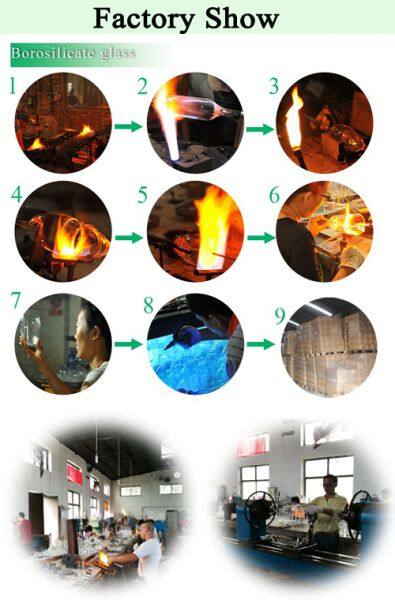 Factory Show

Borosilicate glass

1

2

3

4

5

6

7

8

9