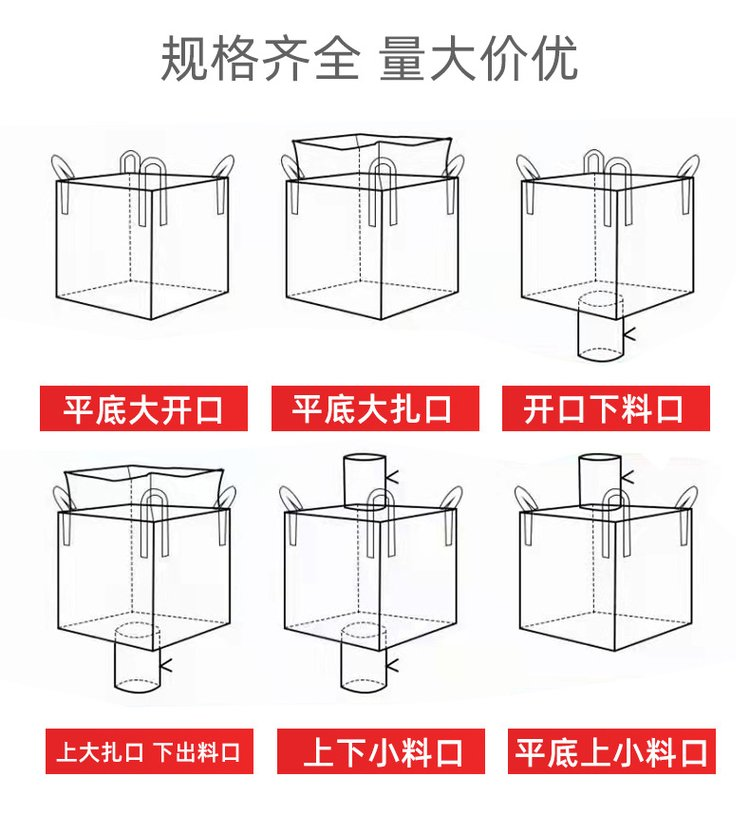 规格齐全 量大价优

平底大开口

平底大扎口

开口下料口

上大扎口 下出料口

上下小料口

平底上小料口